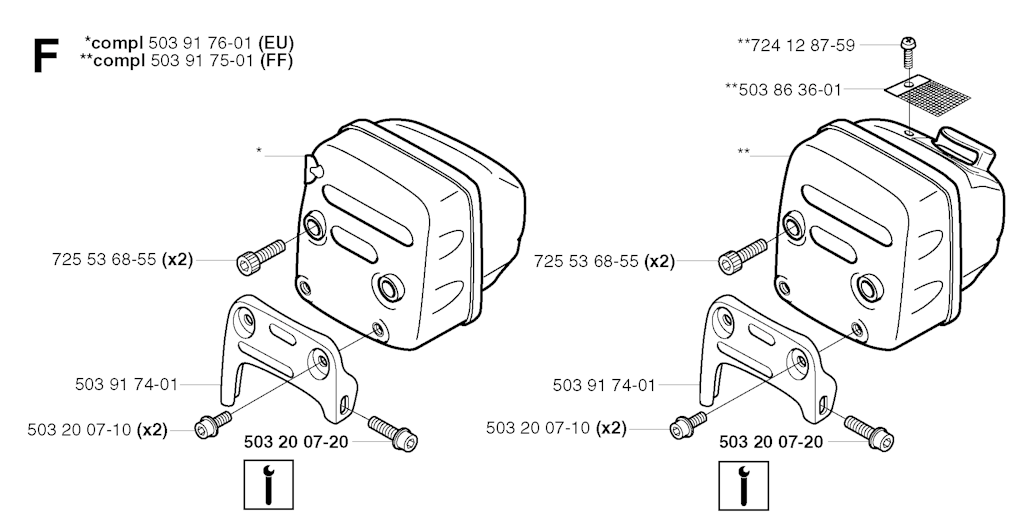 F

*compl 503 91 76-01 (EU)
**compl 503 91 75-01 (FF)

*

725 53 68-55 (x2)

503 91 74-01

503 20 07-10 (x2)

503 20 07-20

**724 12 87-59

**503 86 36-01

**

725 53 68-55 (x2)

503 91 74-01

503 20 07-10 (x2)

503 20 07-20