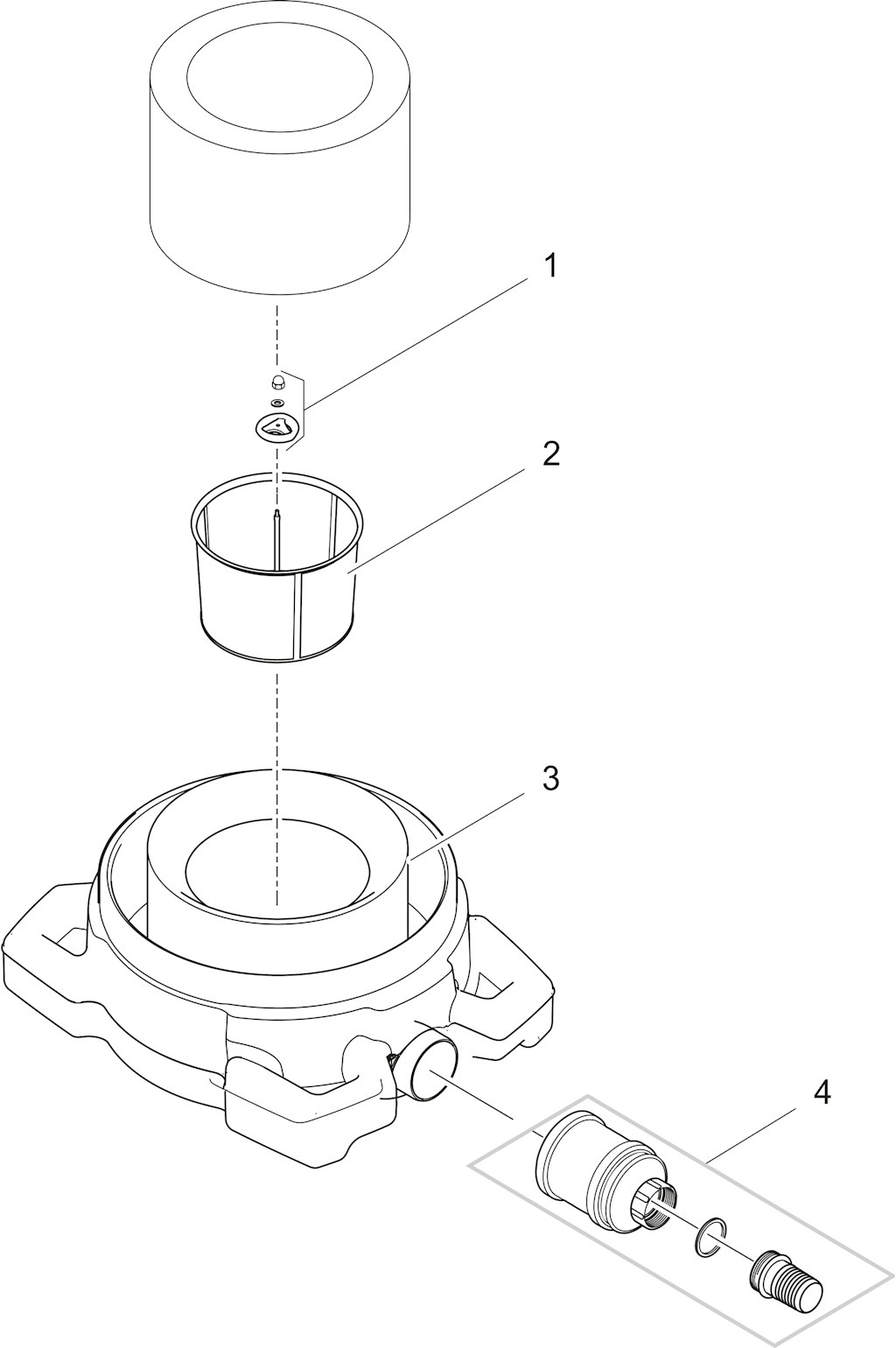 1
2
3
4