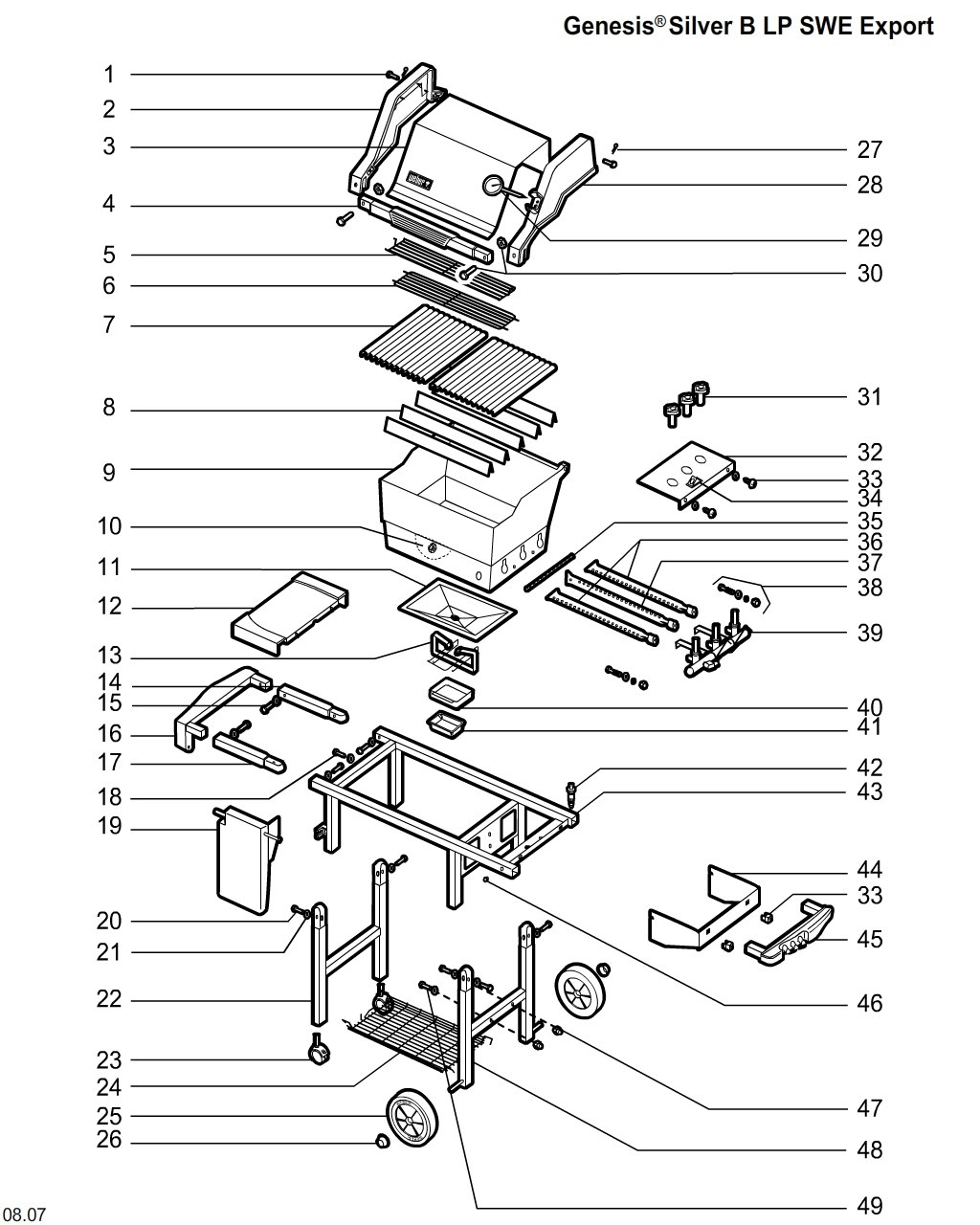 Genesis® Silver B LP SWE Export

1
2
3
4
5
6
7
8
9
10
11
12
13
14
15
16
17
18
19
20
21
22
23
24
25
26

27
28
29
30
31
32
33
34
35
36
37
38
39
40
41
42
43
44
33
45
46
47
48
49

08.07