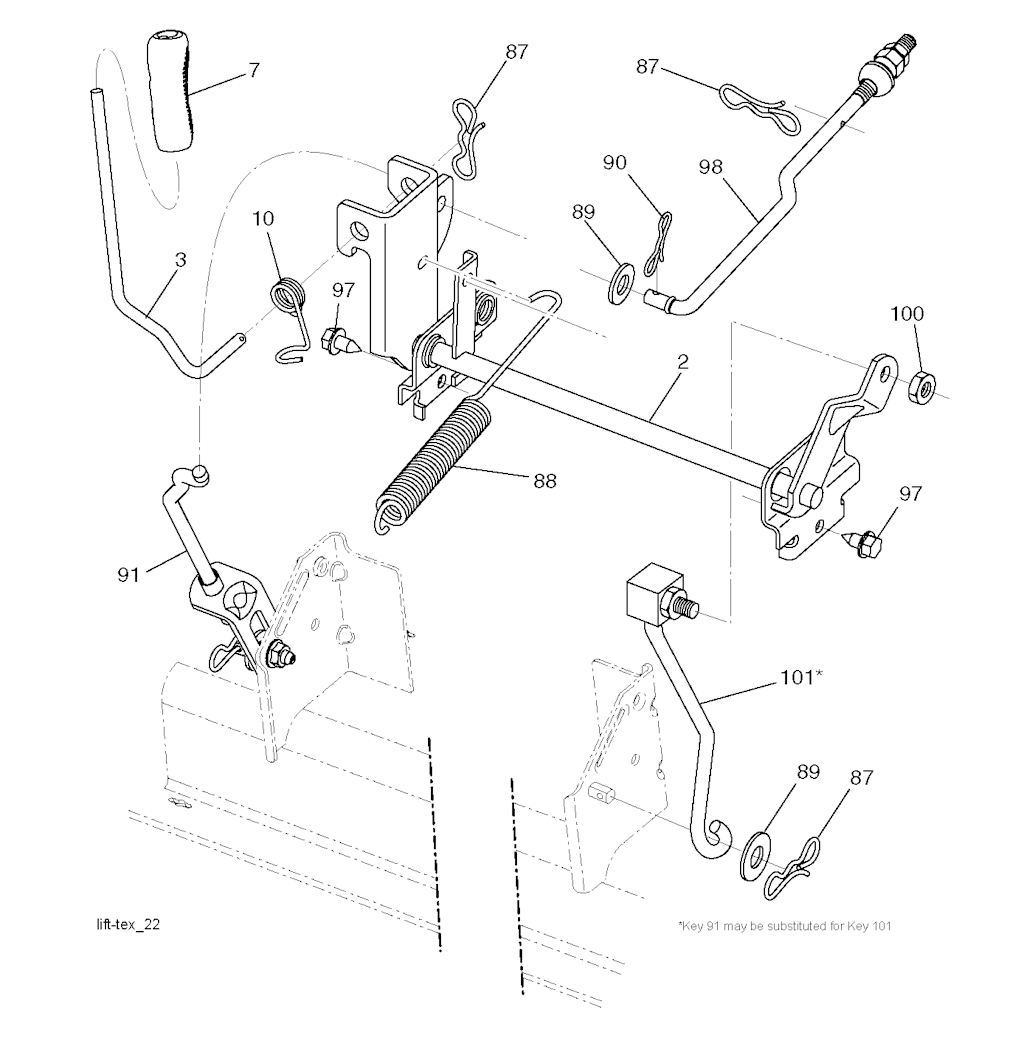 7
87
87
90
98
89
10
3
97
100
2
88
97
91
101*
89
87

lift-tex_22

*Key 91 may be substituted for Key 101