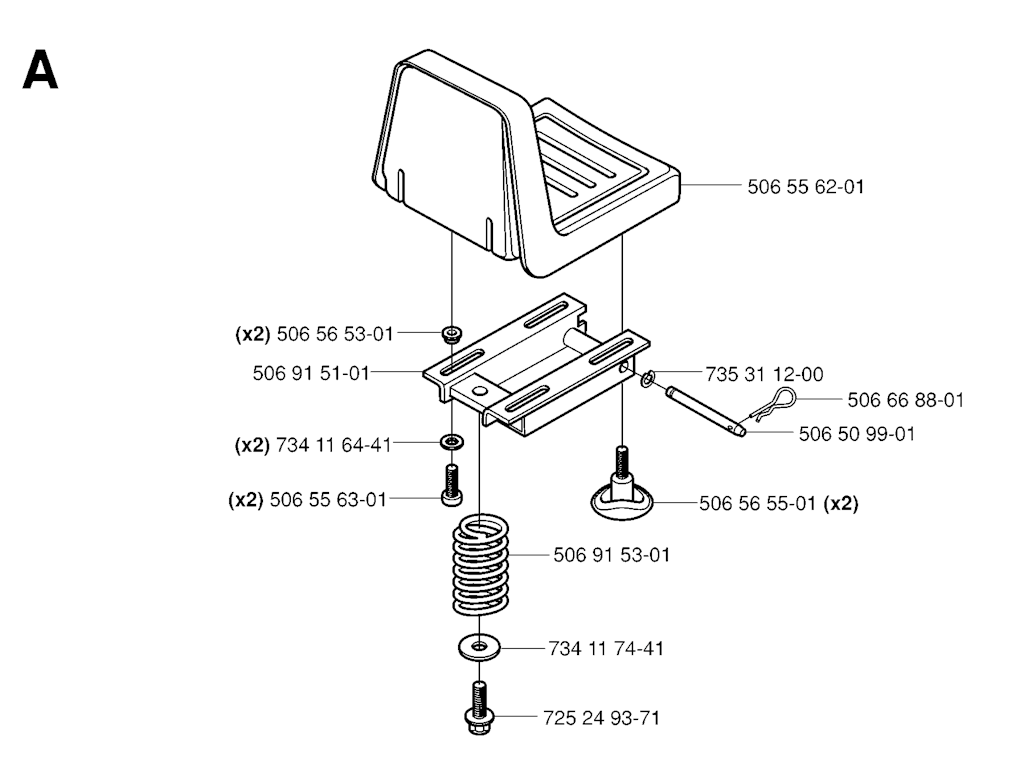 A

506 55 62-01

(x2) 506 56 53-01

506 91 51-01

735 31 12-00

506 66 88-01

506 50 99-01

(x2) 734 11 64-41

(x2) 506 55 63-01

506 56 55-01 (x2)

506 91 53-01

734 11 74-41

725 24 93-71