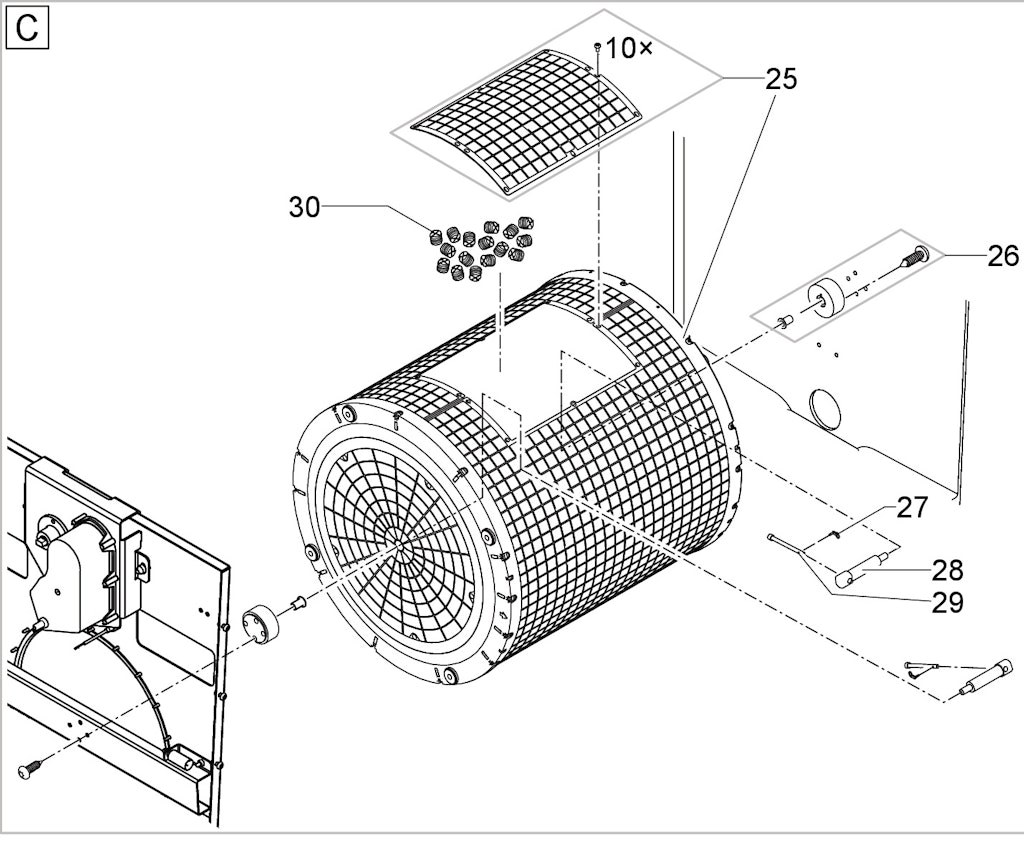 C

10×

25

30

26

27

28

29