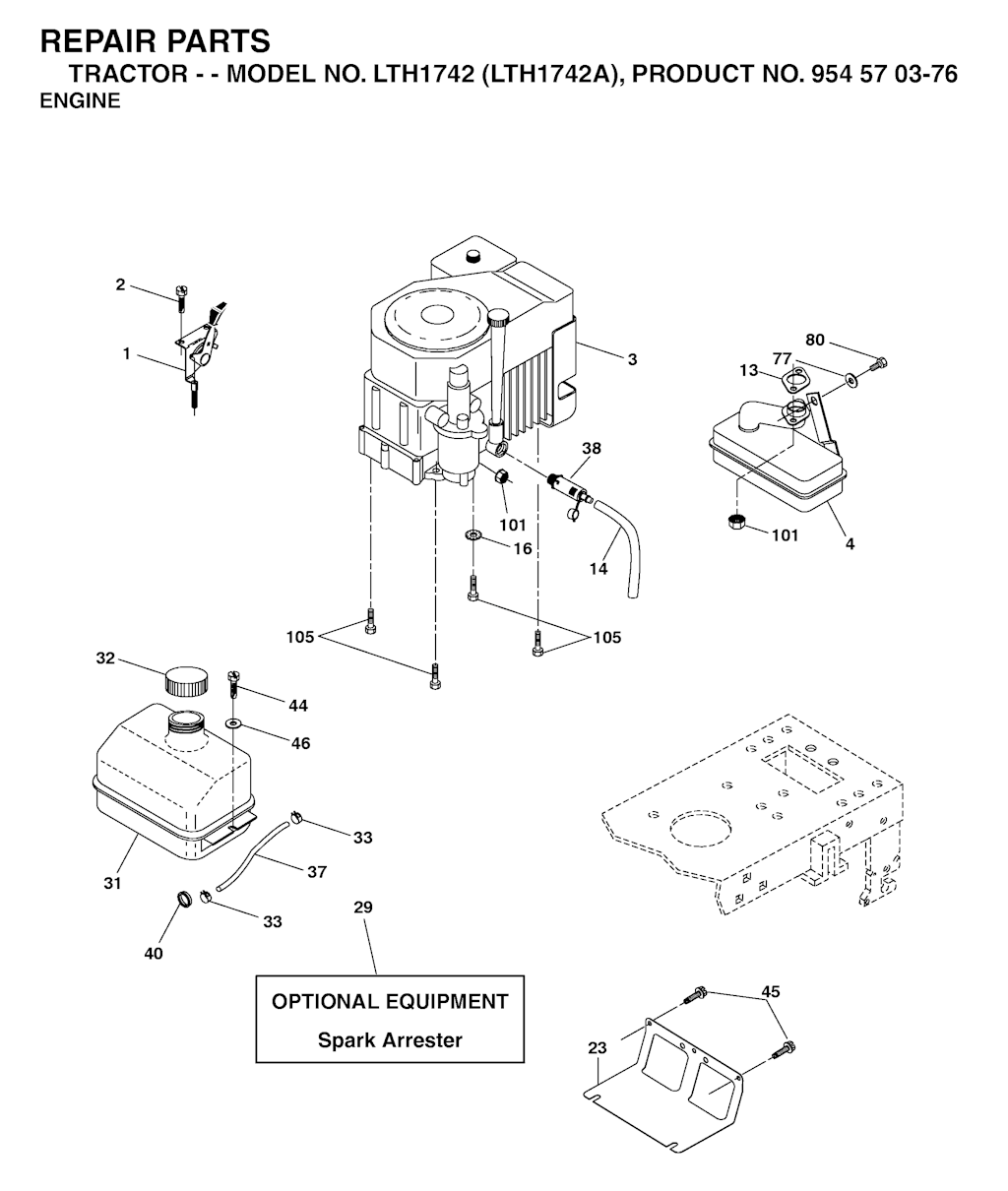 REPAIR PARTS
TRACTOR - - MODEL NO. LTH1742 (LTH1742A), PRODUCT NO. 954 57 03-76
ENGINE

2
1
3
80
77
13
38
101
16
14
101
4
105
105
32
44
46
33
37
31
33
40
29
OPTIONAL EQUIPMENT
Spark Arrester
45
23