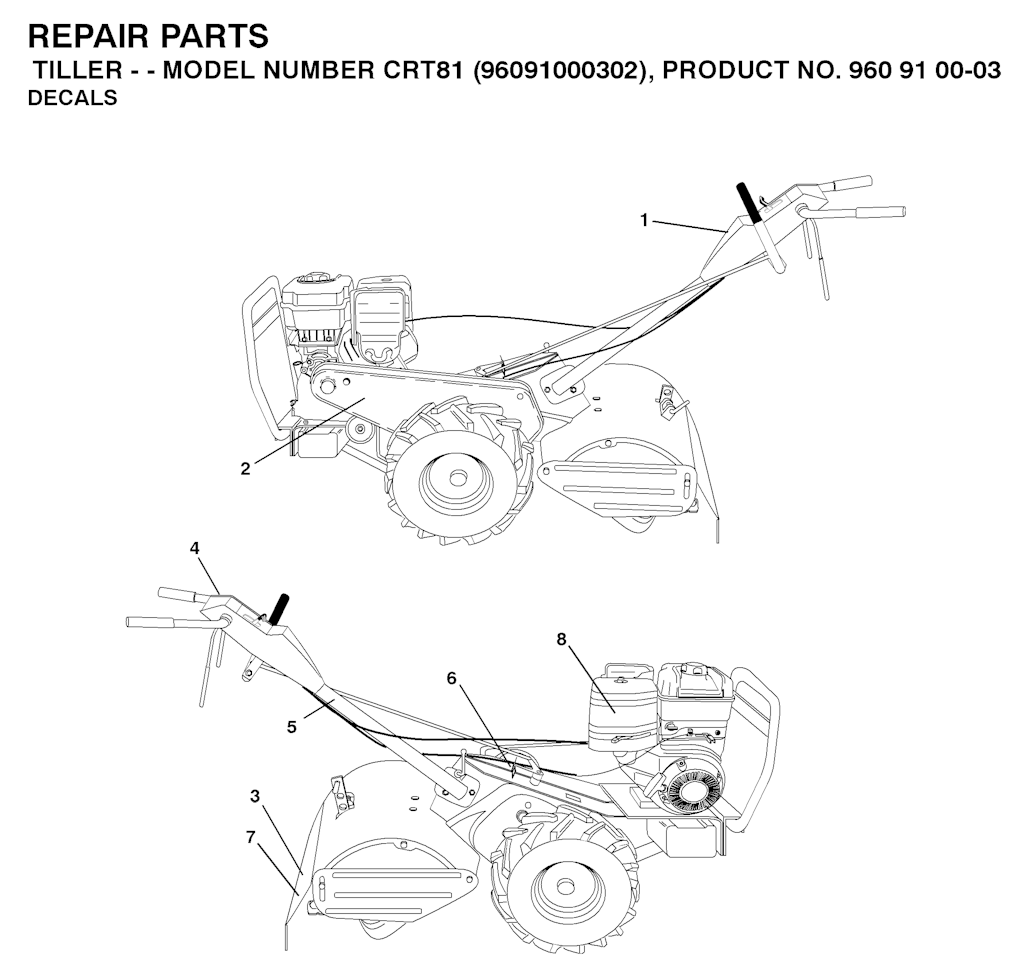 REPAIR PARTS
TILLER - - MODEL NUMBER CRT81 (96091000302), PRODUCT NO. 960 91 00-03
DECALS

1
2
4
8
6
5
3
7