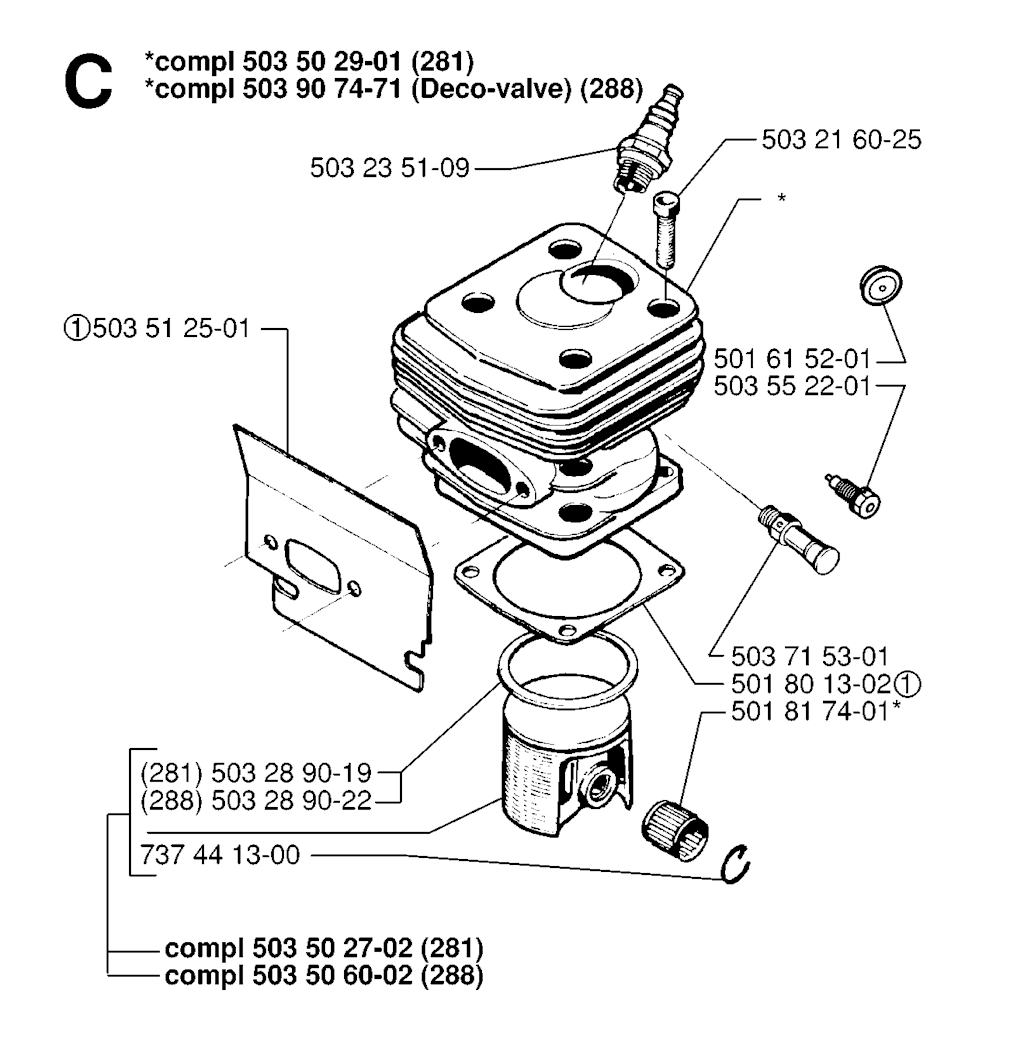 C

*compl 503 50 29-01 (281)
*compl 503 90 74-71 (Deco-valve) (288)

503 23 51-09

503 21 60-25

*

①503 51 25-01

501 61 52-01
503 55 22-01

503 71 53-01
501 80 13-02①
501 81 74-01*

(281) 503 28 90-19
(288) 503 28 90-22

737 44 13-00

compl 503 50 27-02 (281)
compl 503 50 60-02 (288)