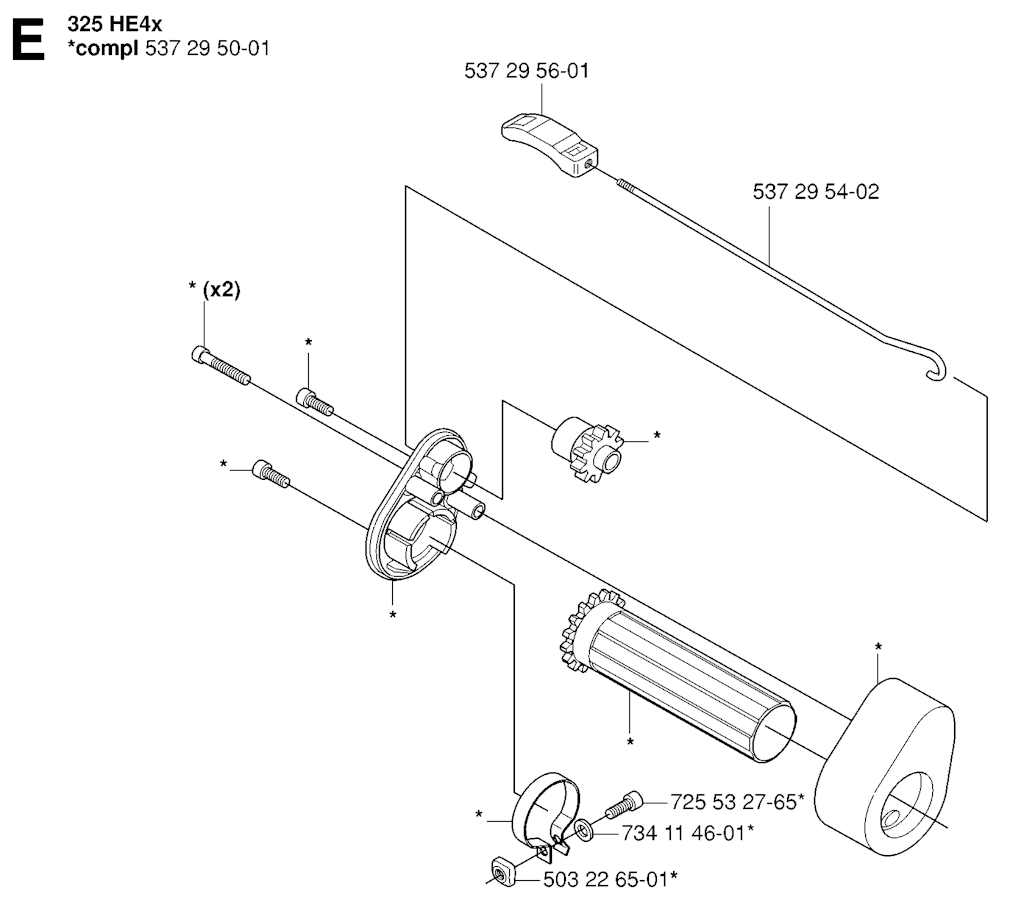 E

325 HE4x
*compl 537 29 50-01

537 29 56-01

537 29 54-02

* (x2)

*

*

*

*

*

*

*

725 53 27-65*

734 11 46-01*

503 22 65-01*