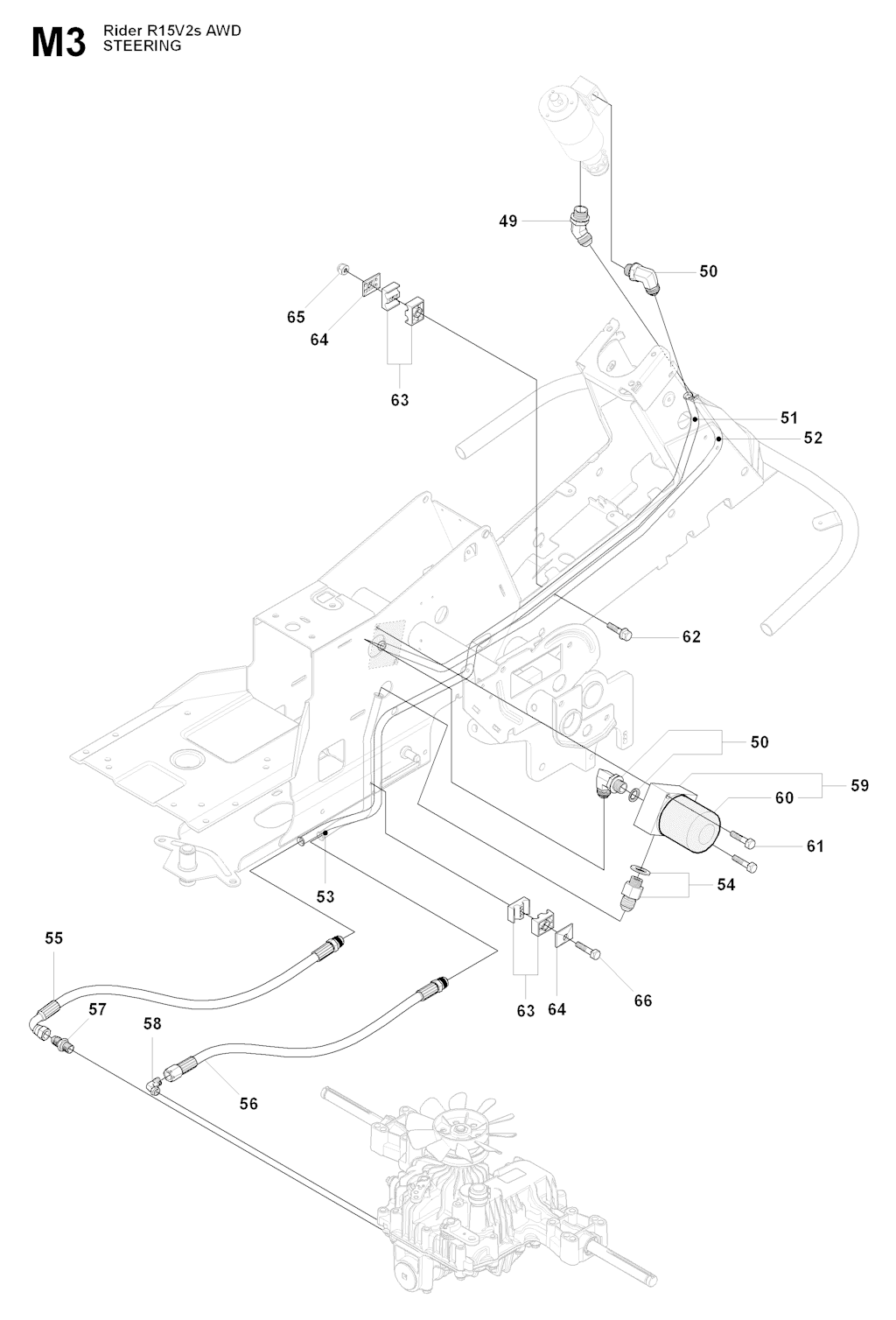 M3 Rider R15V2s AWD
STEERING

49
50
65
64
63
51
52
62
50
59
60
61
54
53
55
57
58
56
63
64
66