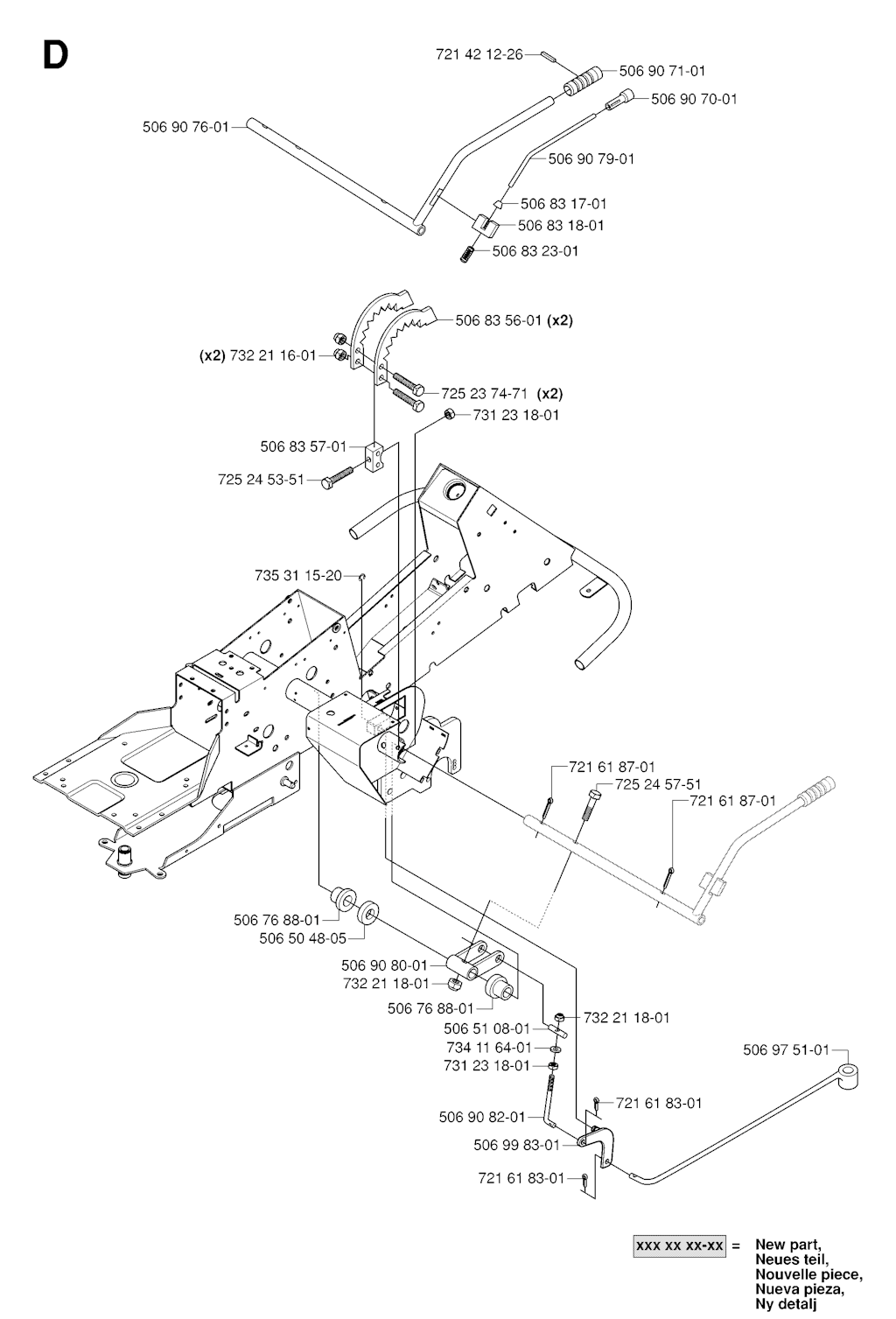 D

721 42 12-26
506 90 71-01
506 90 70-01
506 90 76-01
506 90 79-01
506 83 17-01
506 83 18-01
506 83 23-01

506 83 56-01 (x2)
(x2) 732 21 16-01
725 23 74-71 (x2)
731 23 18-01
506 83 57-01
725 24 53-51

735 31 15-20

721 61 87-01
725 24 57-51
721 61 87-01

506 76 88-01
506 50 48-05
506 90 80-01
732 21 18-01
506 76 88-01
506 51 08-01
732 21 18-01
734 11 64-01
731 23 18-01
506 97 51-01
721 61 83-01
506 90 82-01
506 99 83-01
721 61 83-01

xxx xx xx-xx = New part, Neues teil, Nouvelle piece, Nueva pieza, Ny detalj