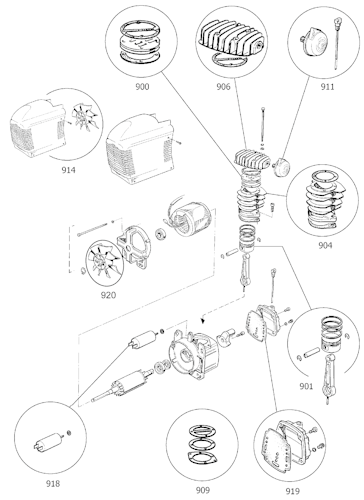 900

906

911

914

904

920

901

918

909

919