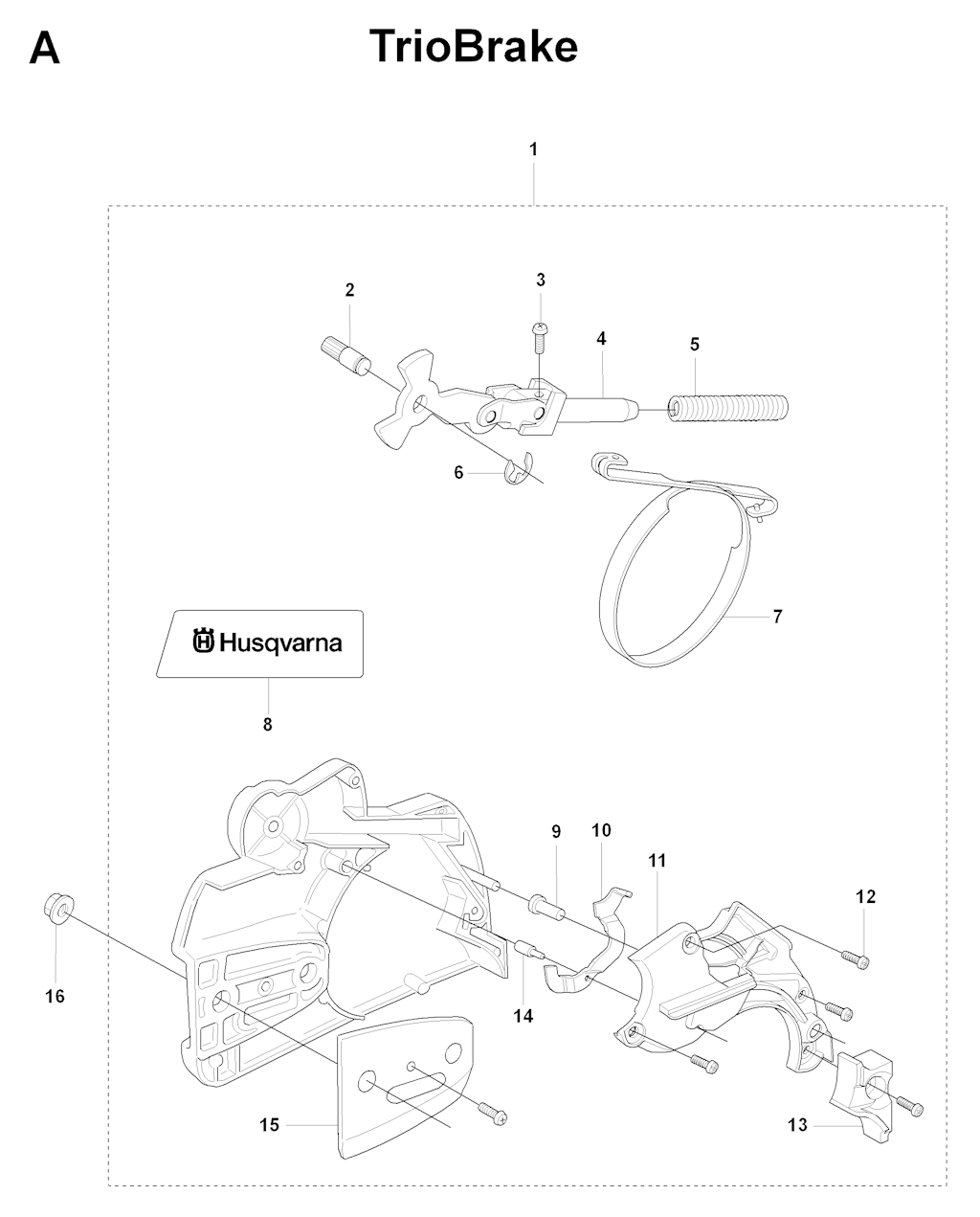 A

TrioBrake

1

2

3

4

5

6

7

Husqvarna

8

9

10

11

12

16

14

15

13