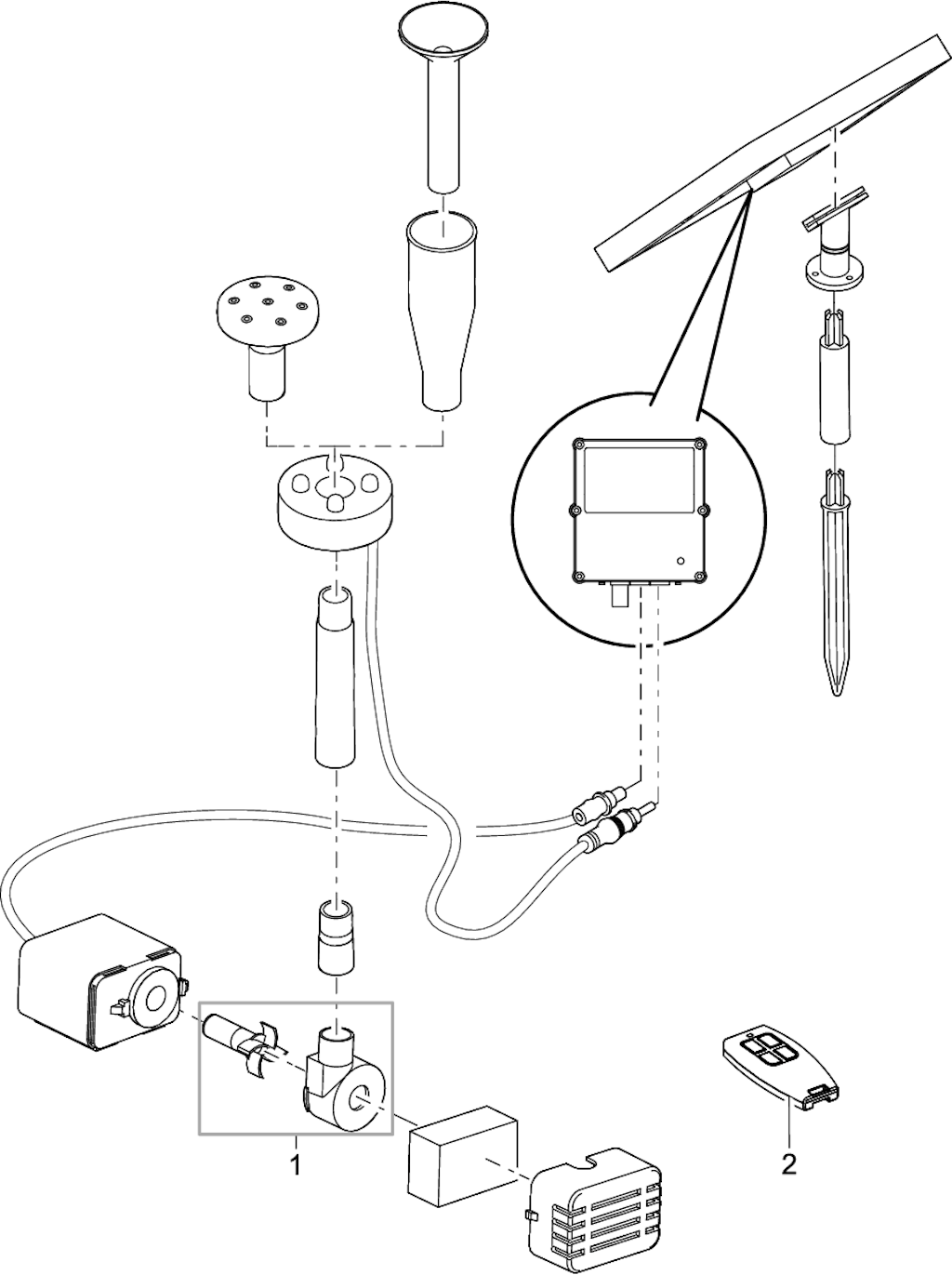 1

2