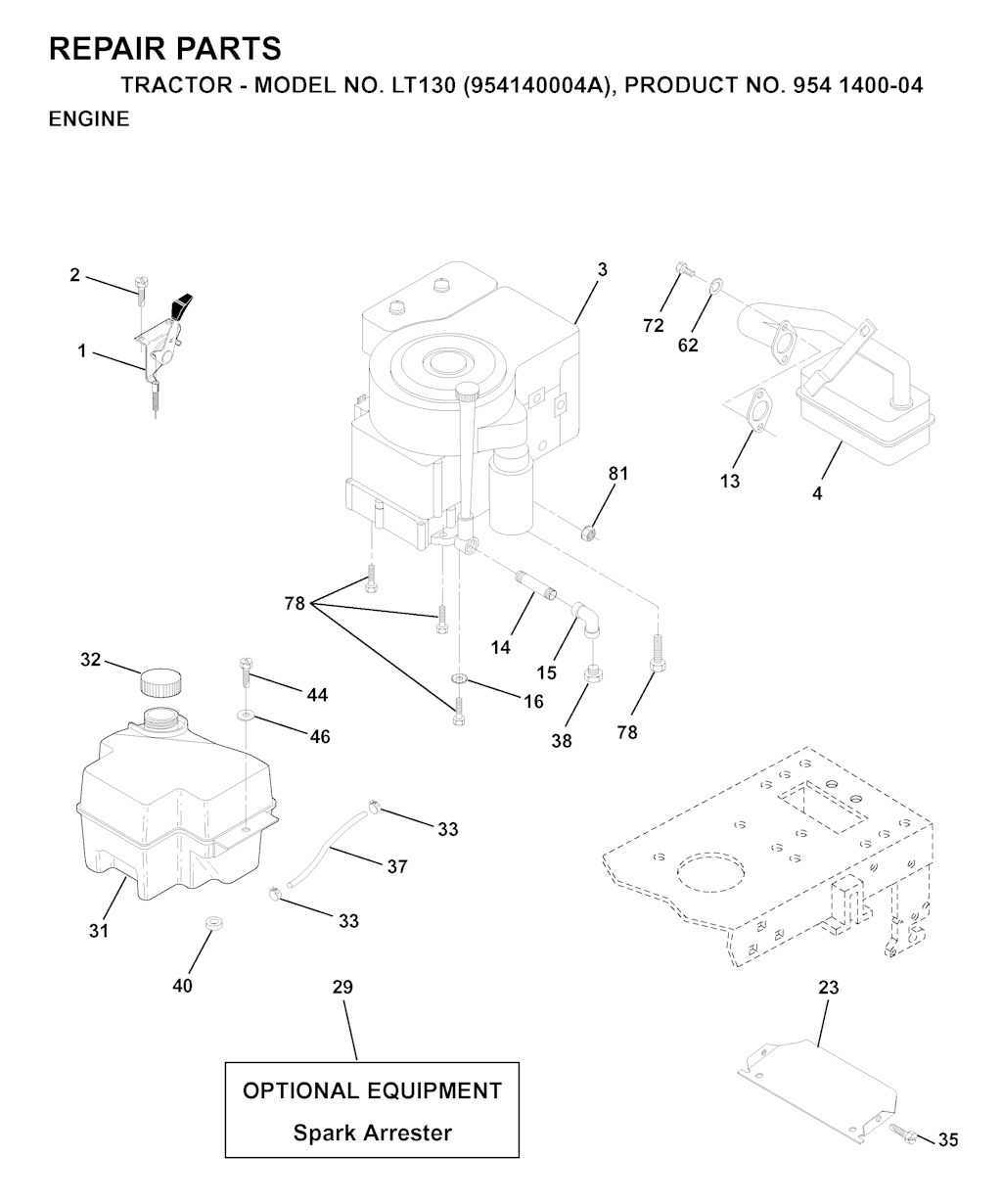 REPAIR PARTS

TRACTOR - MODEL NO. LT130 (954140004A), PRODUCT NO. 954 1400-04

ENGINE

2
1
3
72
62
13
4
81
78
14
15
16
38
78
32
44
46
33
37
33
31
40
29
23
35

OPTIONAL EQUIPMENT
Spark Arrester