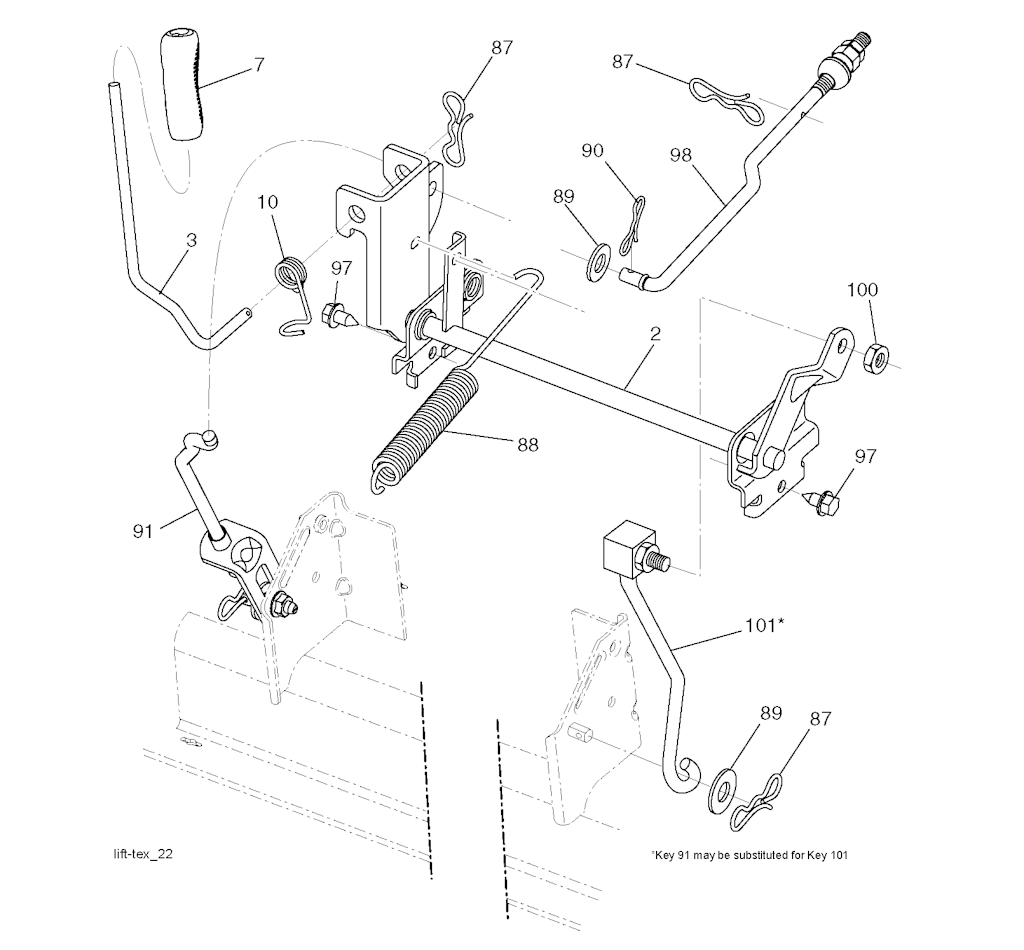 7
87
87
90
98
89
10
3
97
100
2
88
97
91
101*
89
87
lift-tex_22
*Key 91 may be substituted for Key 101