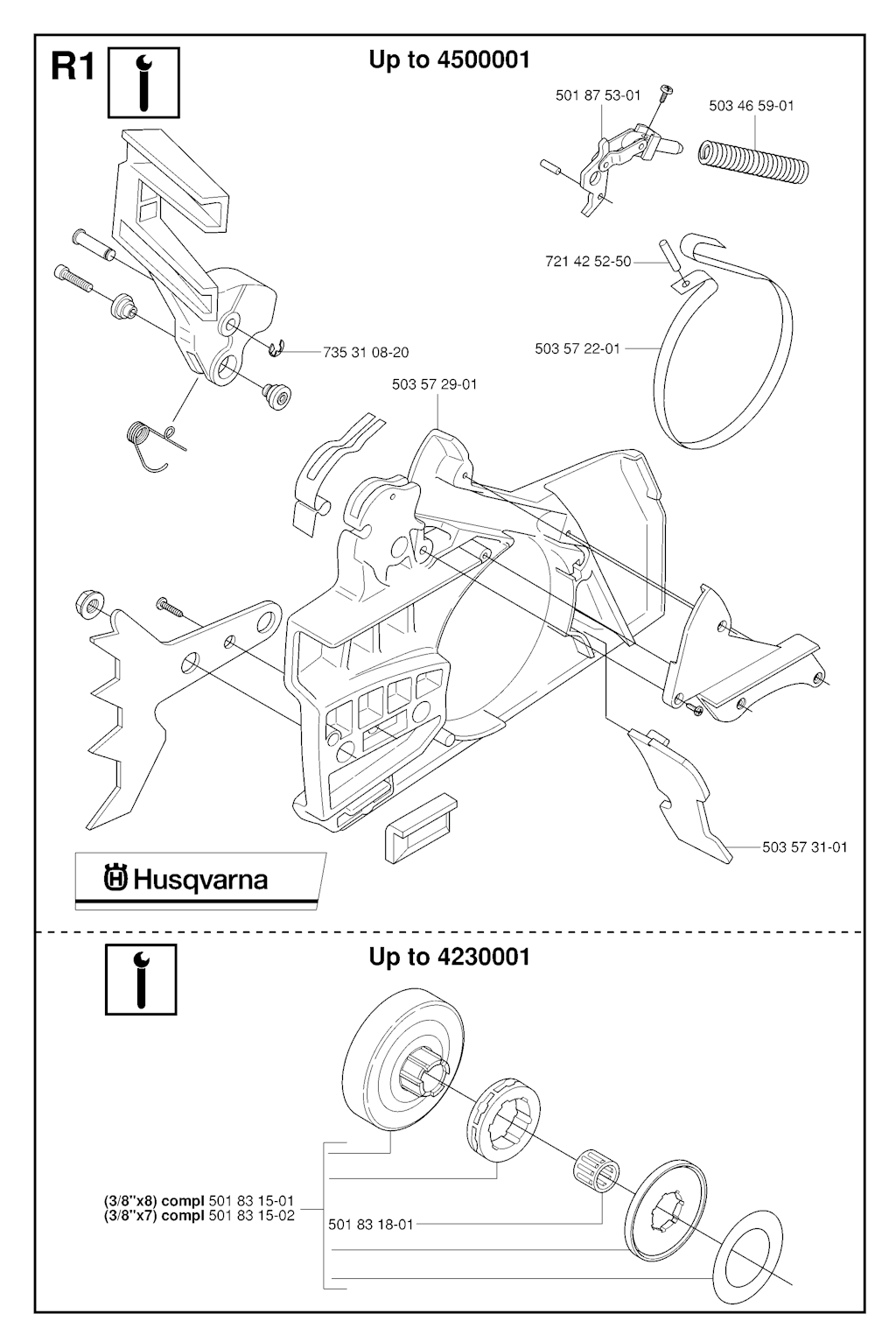 R1

Up to 4500001

501 87 53-01
503 46 59-01
721 42 52-50
503 57 22-01
735 31 08-20
503 57 29-01
503 57 31-01

Husqvarna

Up to 4230001

(3/8"x8) compl 501 83 15-01
(3/8"x7) compl 501 83 15-02
501 83 18-01