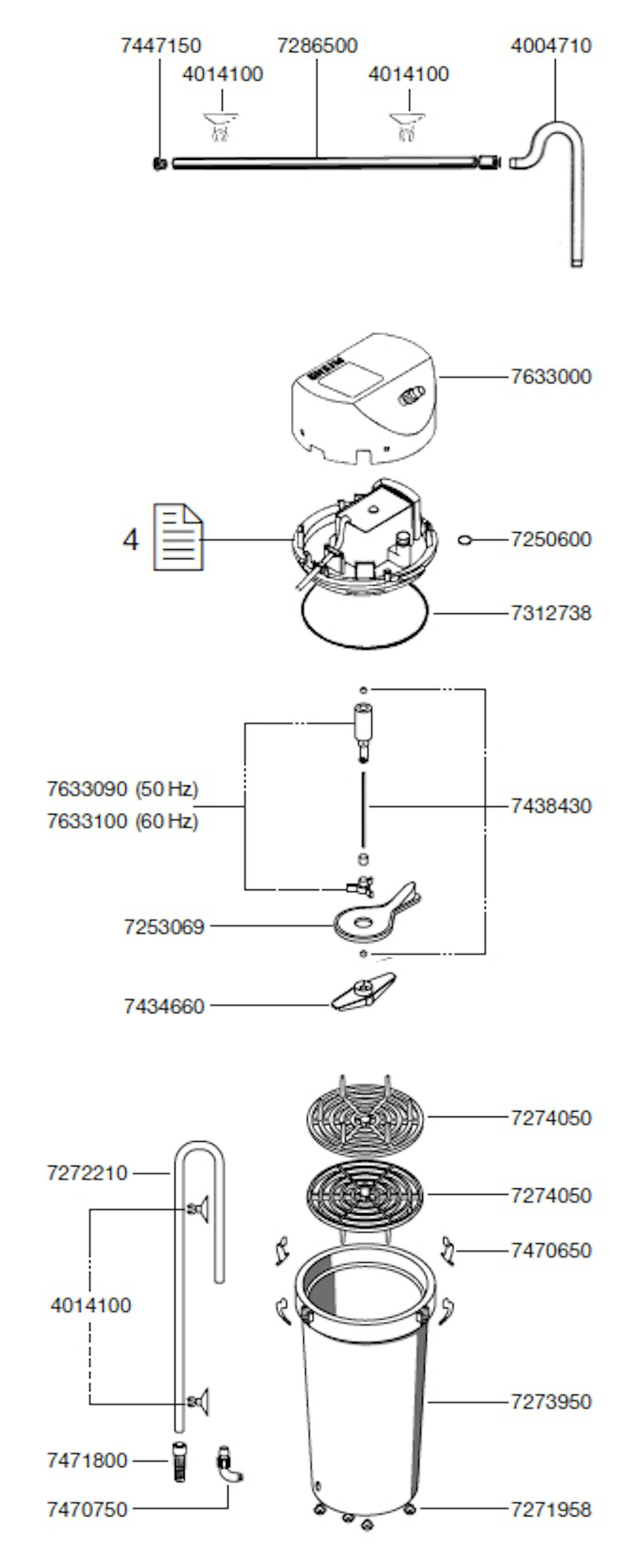 7447150
7286500
4004710
4014100
4014100

7633000

4
7250600
7312738

7633090 (50 Hz)
7633100 (60 Hz)
7438430
7253069
7434660

7274050
7272210
7274050
7470650
4014100
7273950
7471800
7470750
7271958