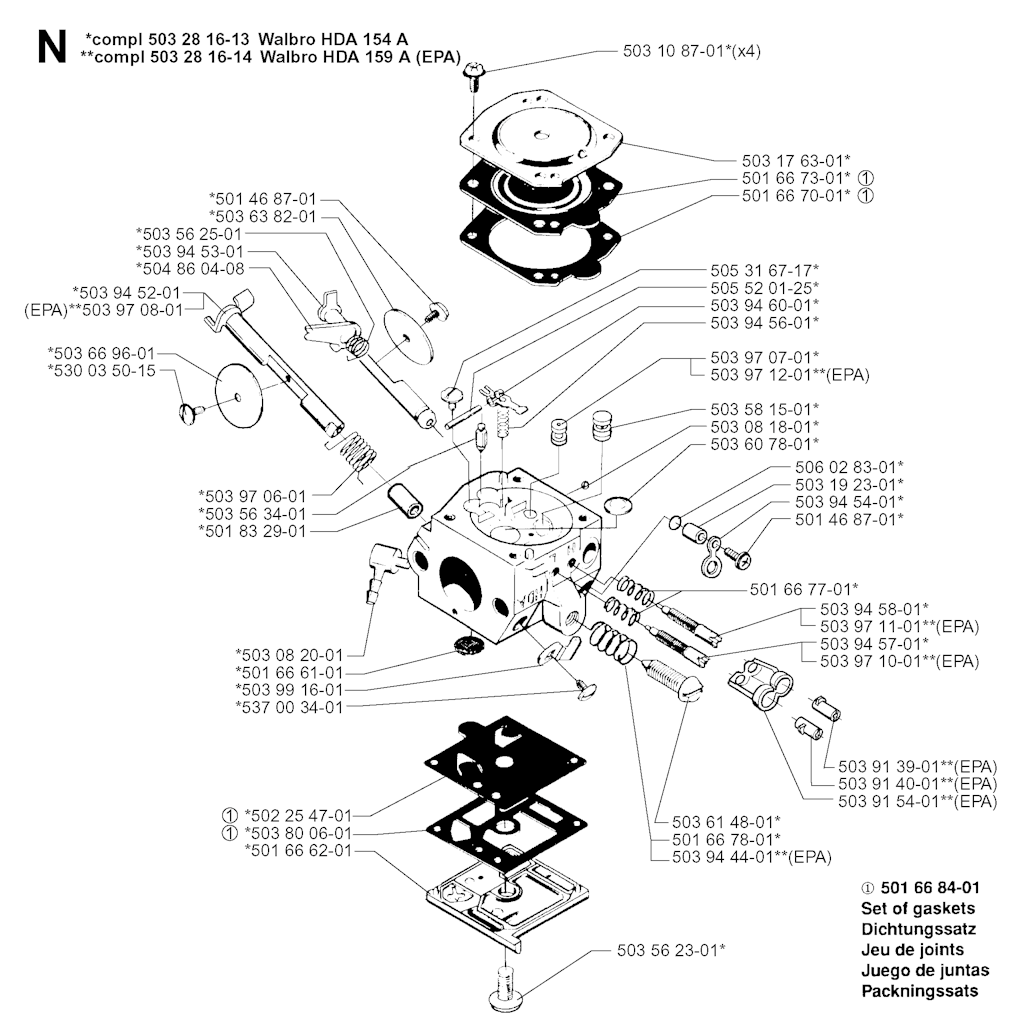 N *compl 503 28 16-13 Walbro HDA 154 A
**compl 503 28 16-14 Walbro HDA 159 A (EPA)

503 10 87-01*(x4)
503 17 63-01*
501 66 73-01* ①
501 66 70-01* ①
*501 46 87-01
*503 63 82-01
*503 56 25-01
*503 94 53-01
*504 86 04-08
*503 94 52-01
(EPA)**503 97 08-01
*503 66 96-01
*530 03 50-15
505 31 67-17*
505 52 01-25*
503 94 60-01*
503 94 56-01*
503 97 07-01*
503 97 12-01**(EPA)
503 58 15-01*
503 08 18-01*
503 60 78-01*
506 02 83-01*
503 19 23-01*
503 94 54-01*
501 46 87-01*
*503 97 06-01
*503 56 34-01
*501 83 29-01
501 66 77-01*
503 94 58-01*
503 97 11-01**(EPA)
503 94 57-01*
503 97 10-01**(EPA)
*503 08 20-01
*501 66 61-01
*503 99 16-01
*537 00 34-01
503 91 39-01**(EPA)
503 91 40-01**(EPA)
503 91 54-01**(EPA)
① *502 25 47-01
① *503 80 06-01
*501 66 62-01
503 61 48-01*
501 66 78-01*
503 94 44-01**(EPA)
① 501 66 84-01
Set of gaskets
Dichtungssatz
Jeu de joints
Juego de juntas
Packningssats
503 56 23-01*