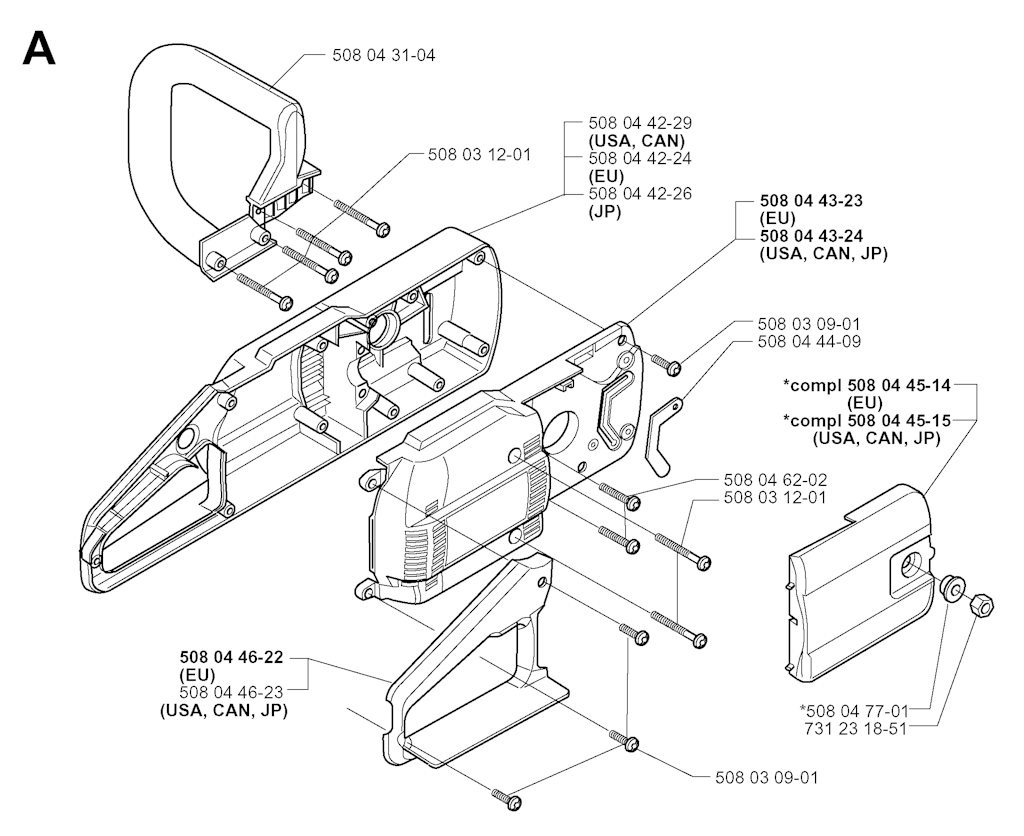 A

508 04 31-04

508 03 12-01

508 04 42-29
(USA, CAN)
508 04 42-24
(EU)
508 04 42-26
(JP)

508 04 43-23
(EU)
508 04 43-24
(USA, CAN, JP)

508 03 09-01
508 04 44-09

*compl 508 04 45-14
(EU)
*compl 508 04 45-15
(USA, CAN, JP)

508 04 62-02
508 03 12-01

508 04 46-22
(EU)
508 04 46-23
(USA, CAN, JP)

*508 04 77-01
731 23 18-51

508 03 09-01