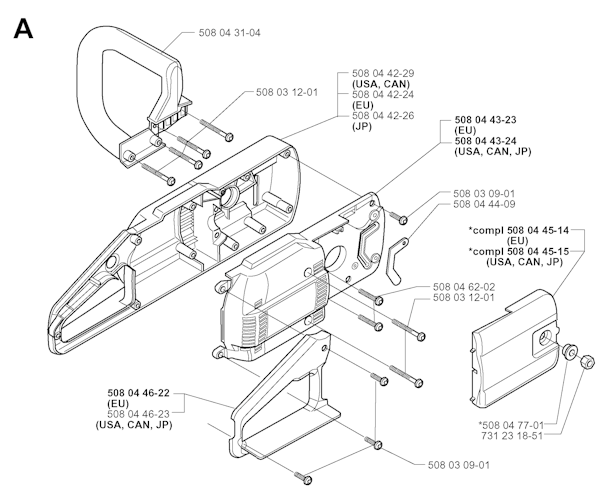 A

508 04 31-04

508 03 12-01

508 04 42-29
(USA, CAN)
508 04 42-24
(EU)
508 04 42-26
(JP)

508 04 43-23
(EU)
508 04 43-24
(USA, CAN, JP)

508 03 09-01
508 04 44-09

*compl 508 04 45-14
(EU)
*compl 508 04 45-15
(USA, CAN, JP)

508 04 62-02
508 03 12-01

508 04 46-22
(EU)
508 04 46-23
(USA, CAN, JP)

*508 04 77-01
731 23 18-51

508 03 09-01