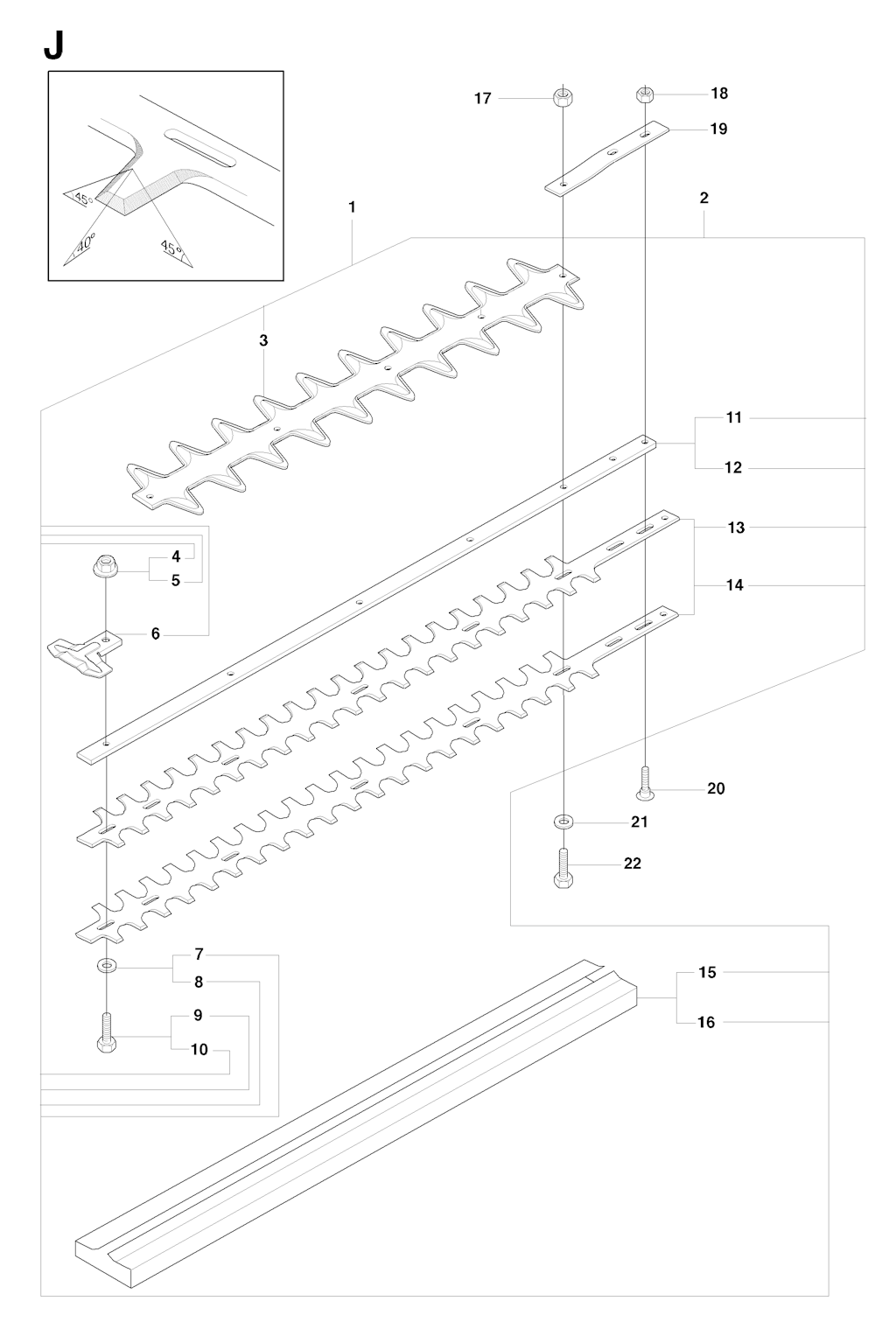 J

45°
40°
45°

17
18
19
1
2
3
11
12
13
14
4
5
6
20
21
22
7
8
9
10
15
16