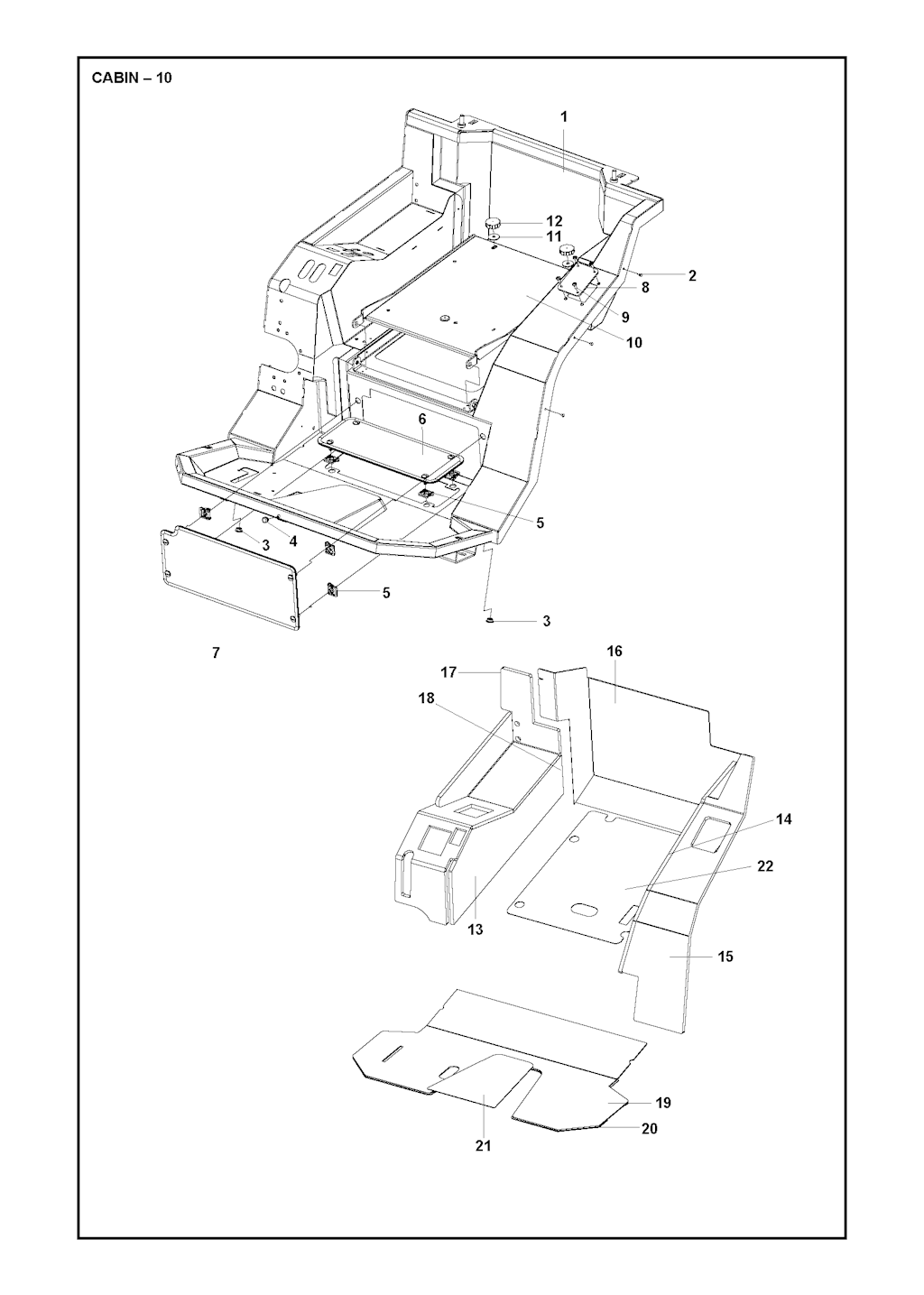 CABIN – 10

1
12
11
2
8
9
10
6
5
3
4
5
3
7
16
17
18
14
22
13
15
19
20
21