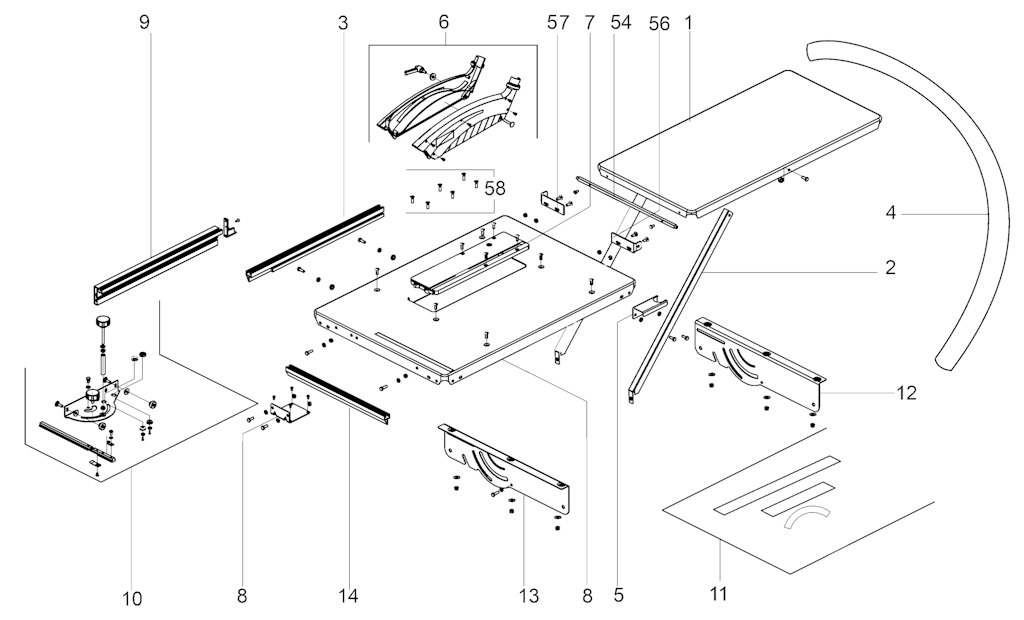 9
3
6
57
7
54
56
1
58
4
2
12
10
8
14
13
8
5
11