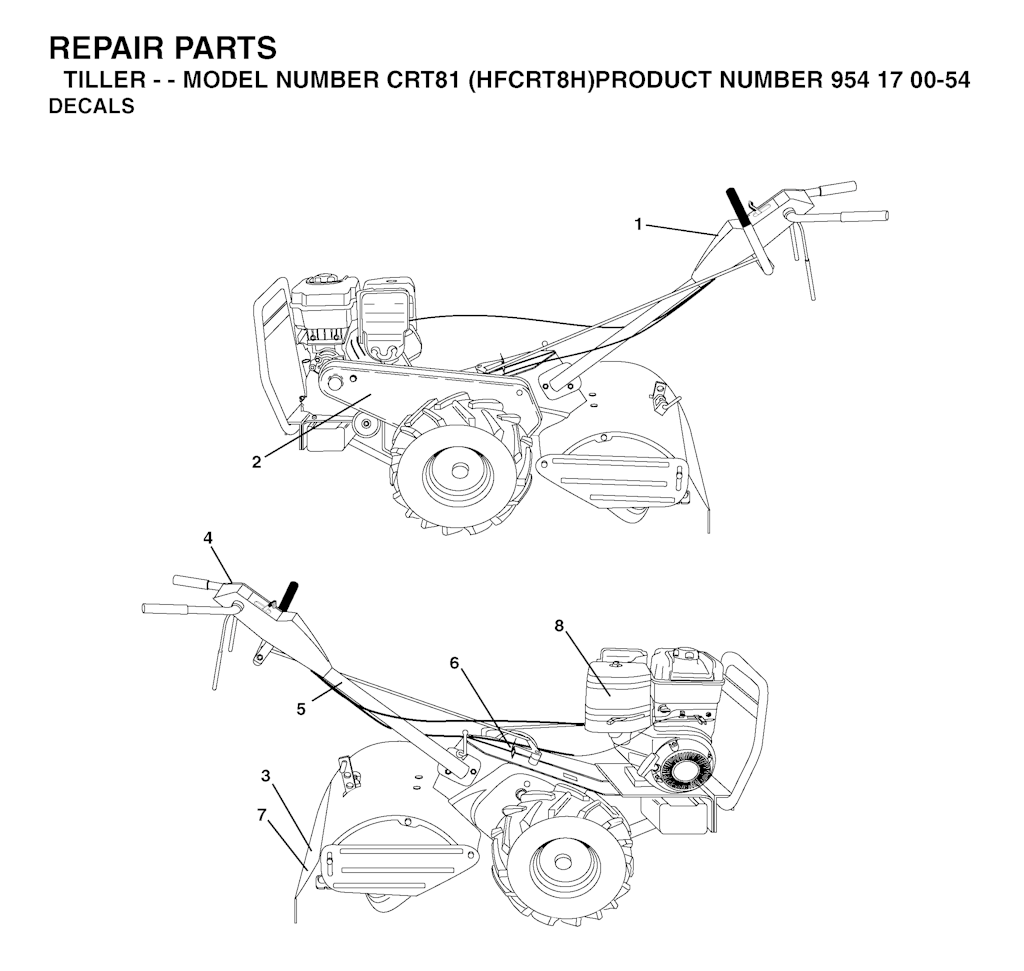 REPAIR PARTS
TILLER - - MODEL NUMBER CRT81 (HFCRT8H)PRODUCT NUMBER 954 17 00-54
DECALS

1
2
4
8
6
5
3
7