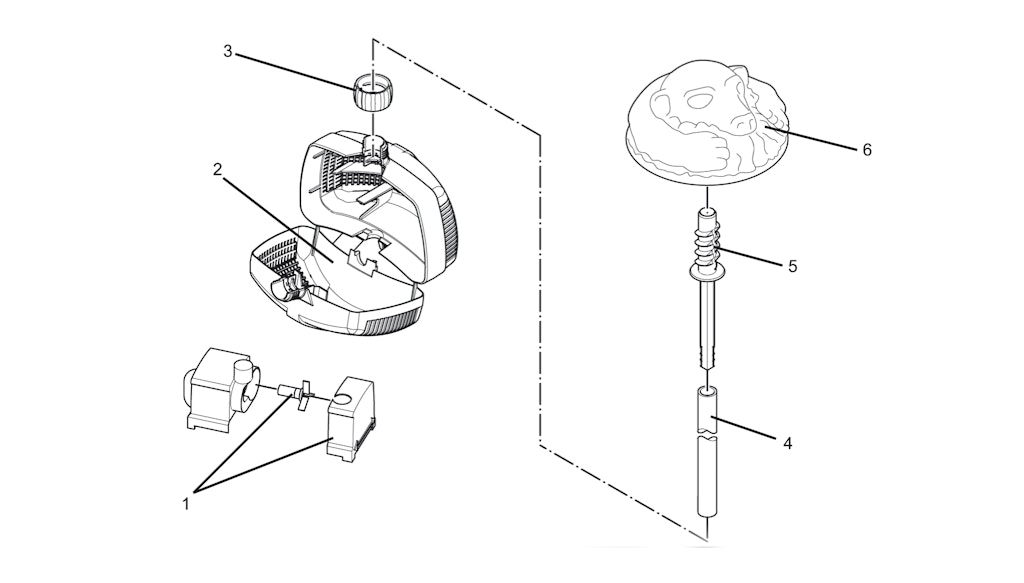 3
2
1
6
5
4