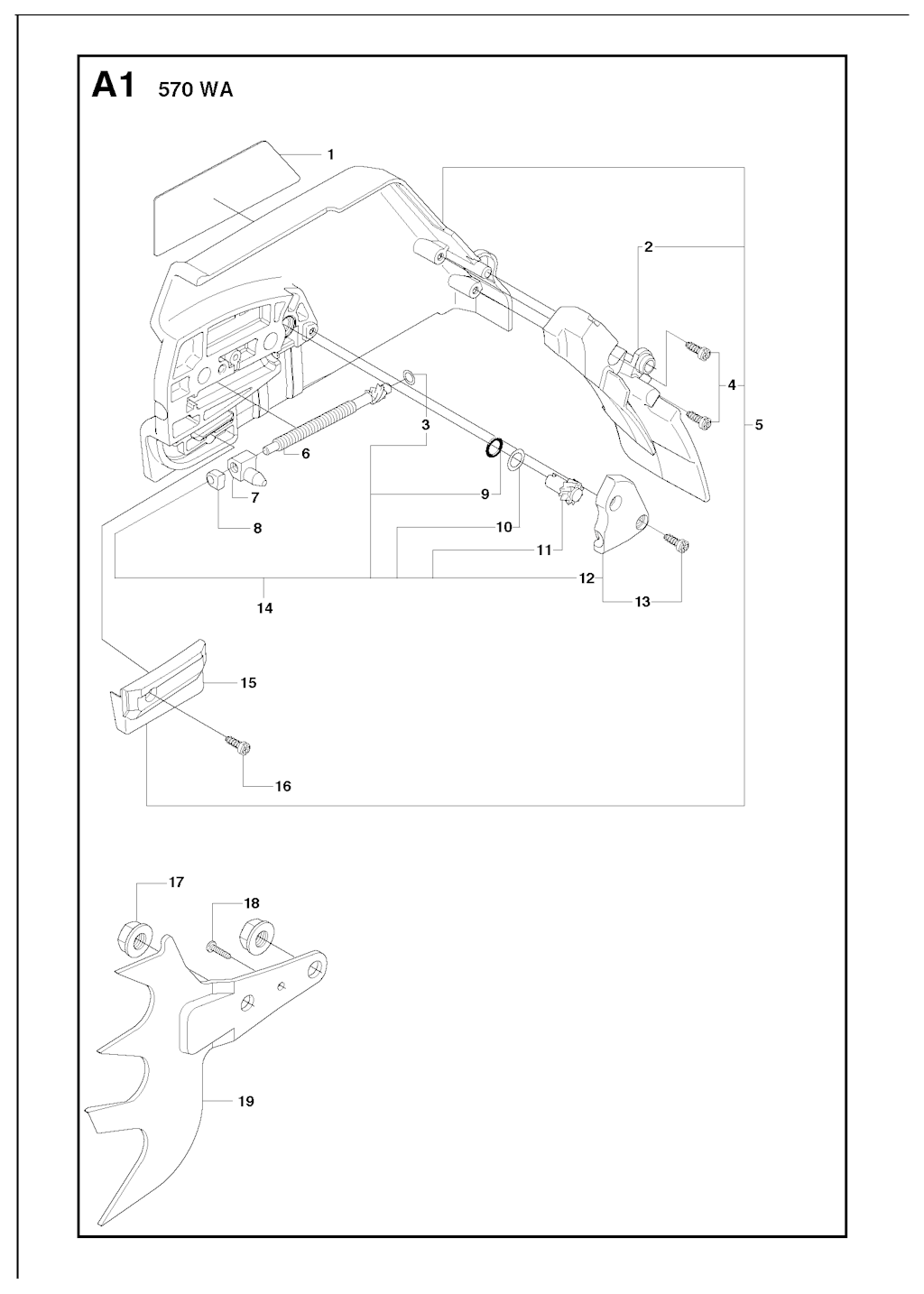 A1 570 WA

1
2
4
5
3
6
7
8
9
10
11
12
13
14
15
16
17
18
19