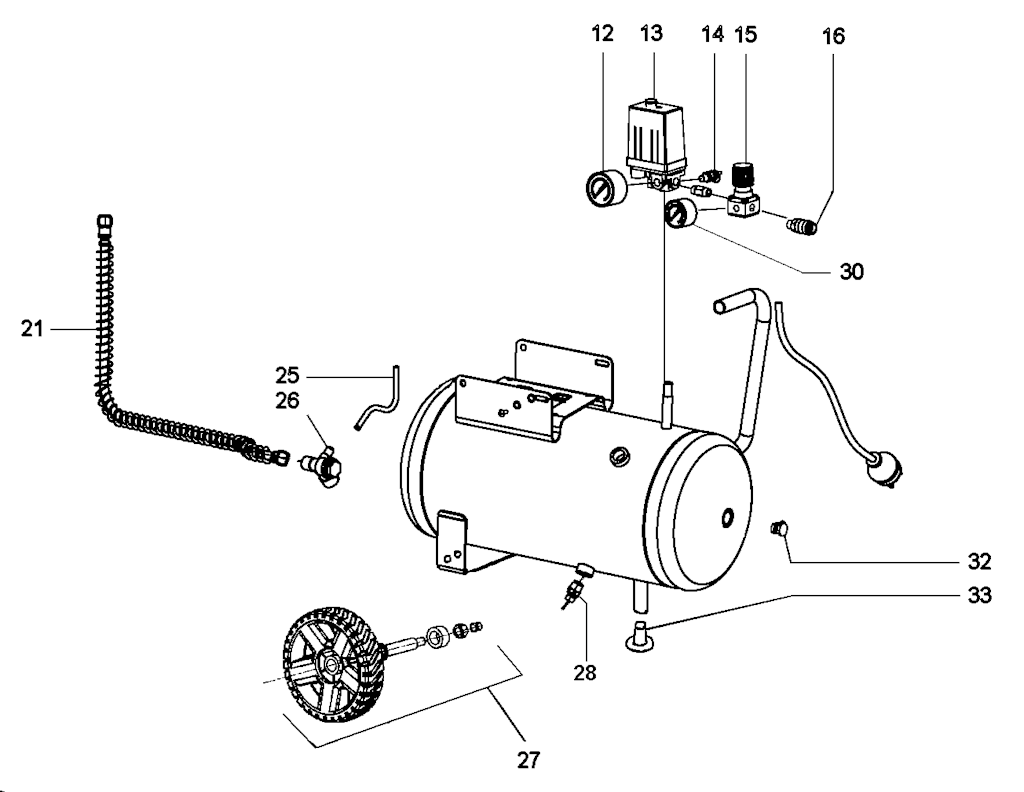 12
13
14
15
16
30
21
25
26
32
33
28
27