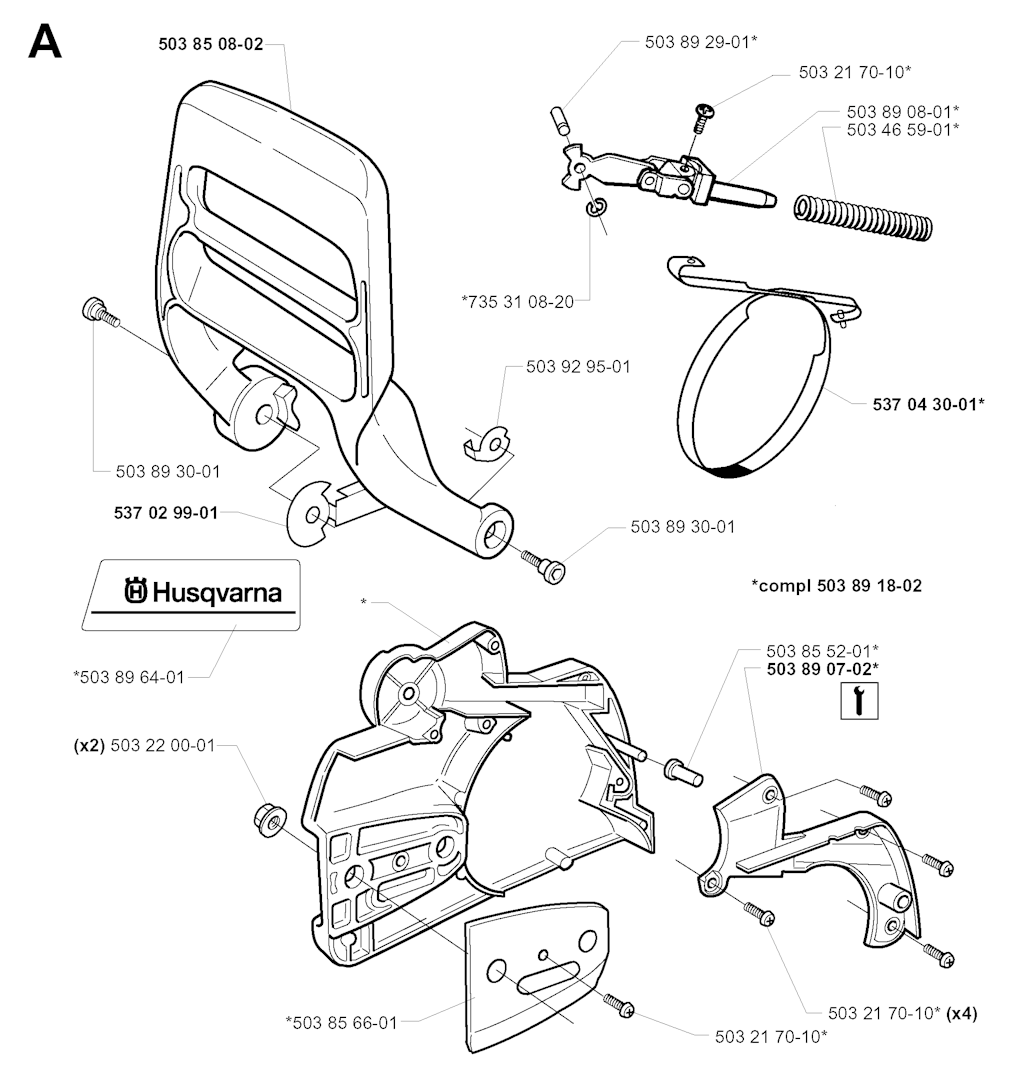 A

503 85 08-02

503 89 29-01*

503 21 70-10*

503 89 08-01*
503 46 59-01*

*735 31 08-20

503 92 95-01

537 04 30-01*

503 89 30-01

537 02 99-01

503 89 30-01

Husqvarna

*compl 503 89 18-02

*

*503 89 64-01

503 85 52-01*
503 89 07-02*

(x2) 503 22 00-01

*503 85 66-01

503 21 70-10* (x4)

503 21 70-10*