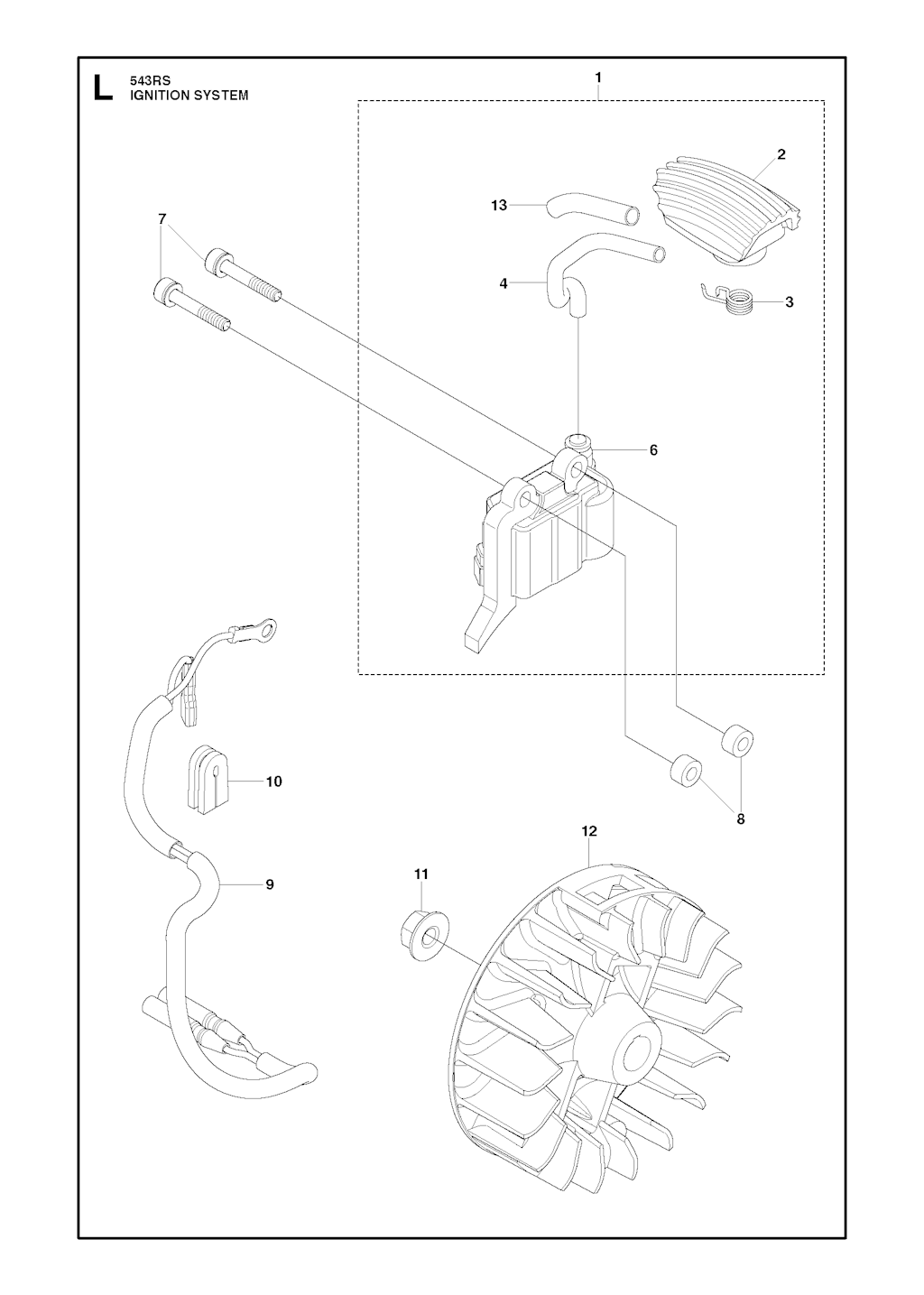 L
543RS
IGNITION SYSTEM

1
2
13
7
4
3
6
10
8
12
11
9