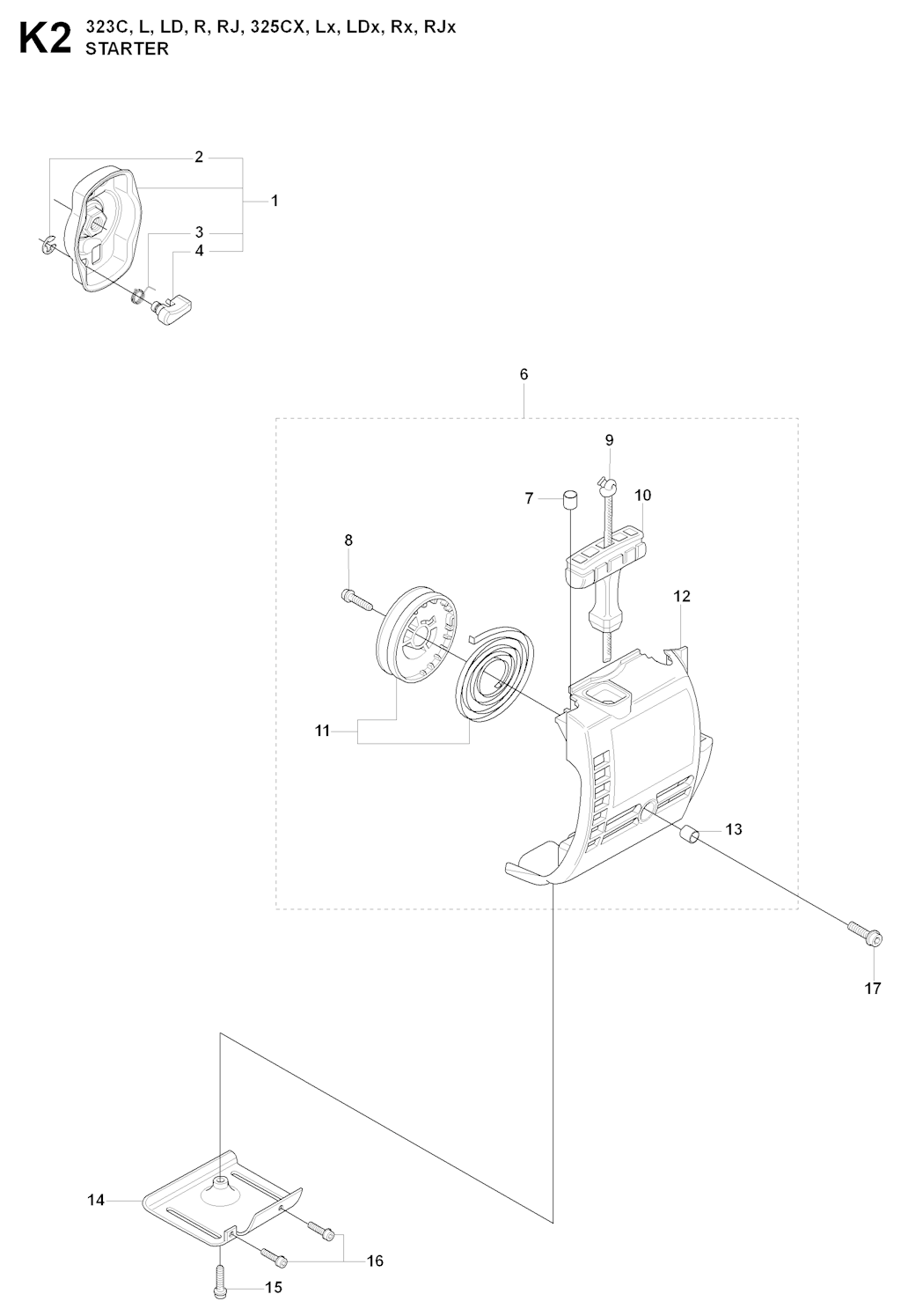 K2 323C, L, LD, R, RJ, 325CX, Lx, LDx, Rx, RJx
STARTER

2
1
3
4
6
9
7
10
8
12
11
13
17
14
16
15