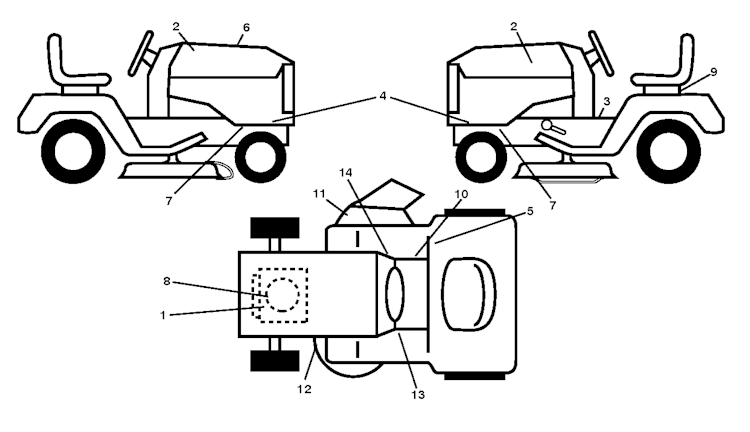 2
6
2
9
4
3
7
7
14
11
10
5
8
1
12
13