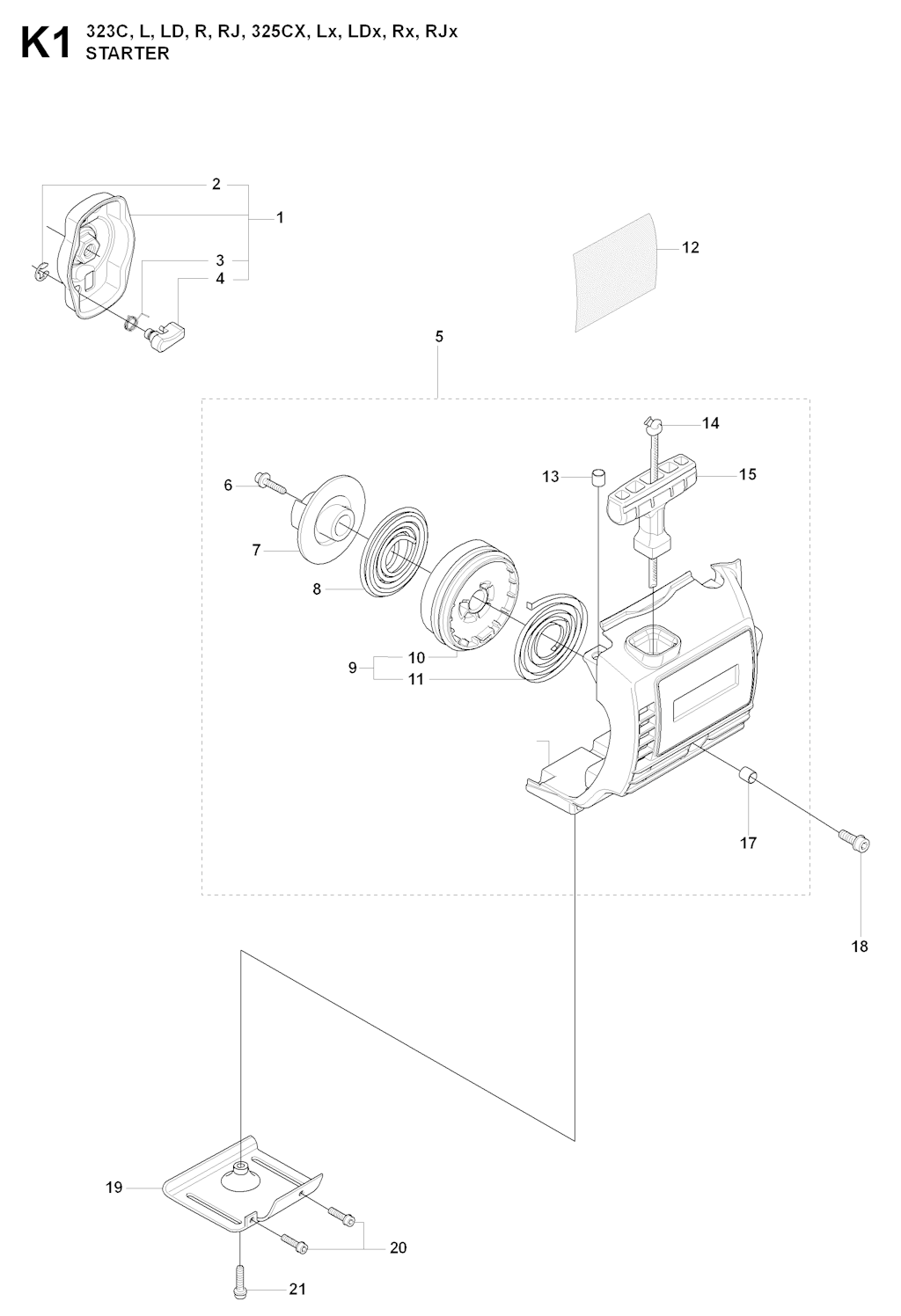 K1 323C, L, LD, R, RJ, 325CX, Lx, LDx, Rx, RJx
STARTER

2
1
3
4
12
5
14
13
15
6
7
8
10
9
11
17
18
19
20
21