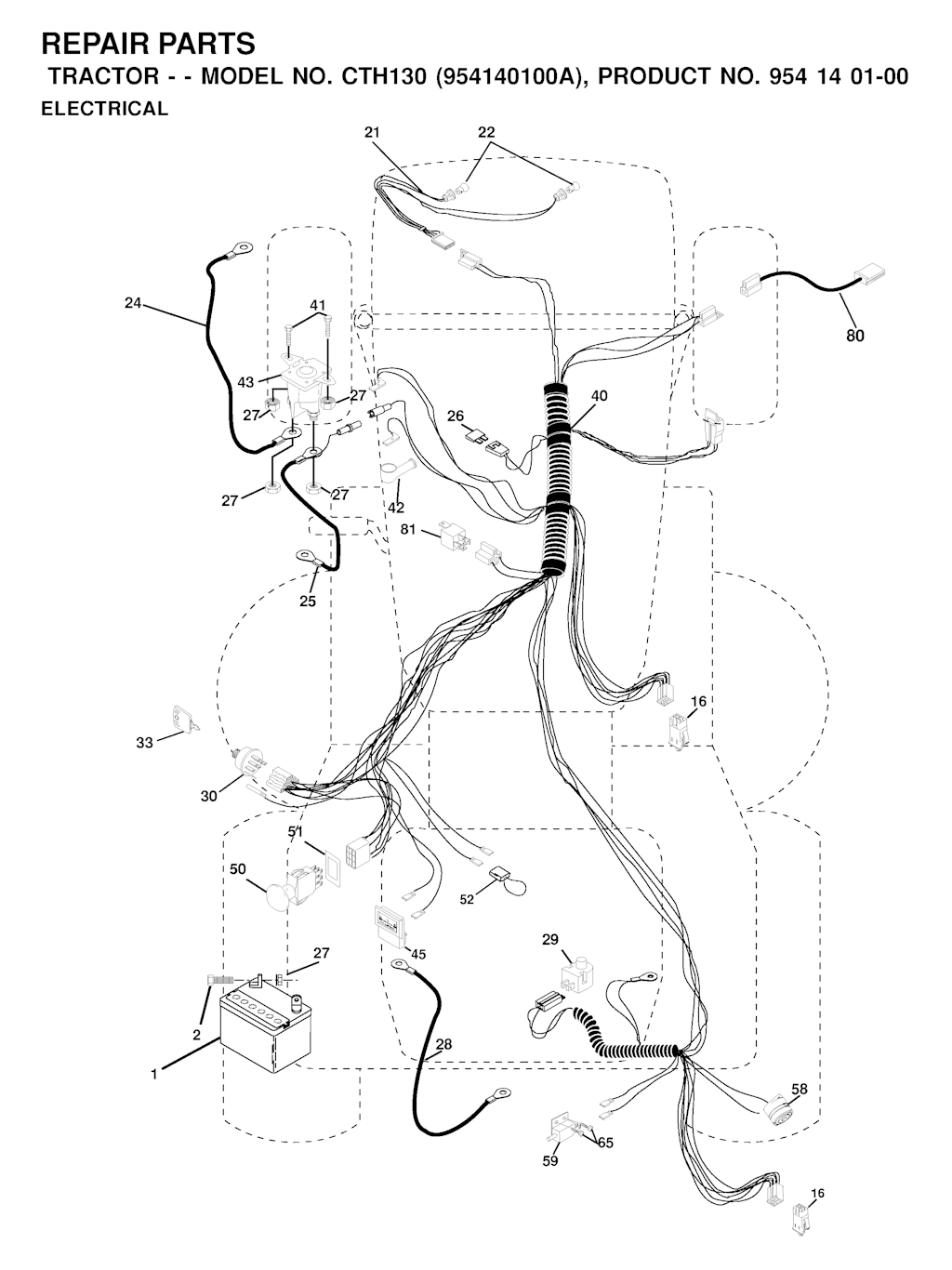 REPAIR PARTS
TRACTOR - - MODEL NO. CTH130 (954140100A), PRODUCT NO. 954 14 01-00
ELECTRICAL

21
22
24
41
80
43
27
27
40
26
27
27
42
81
25
16
33
30
51
50
52
45
27
29
2
1
28
58
65
59
16