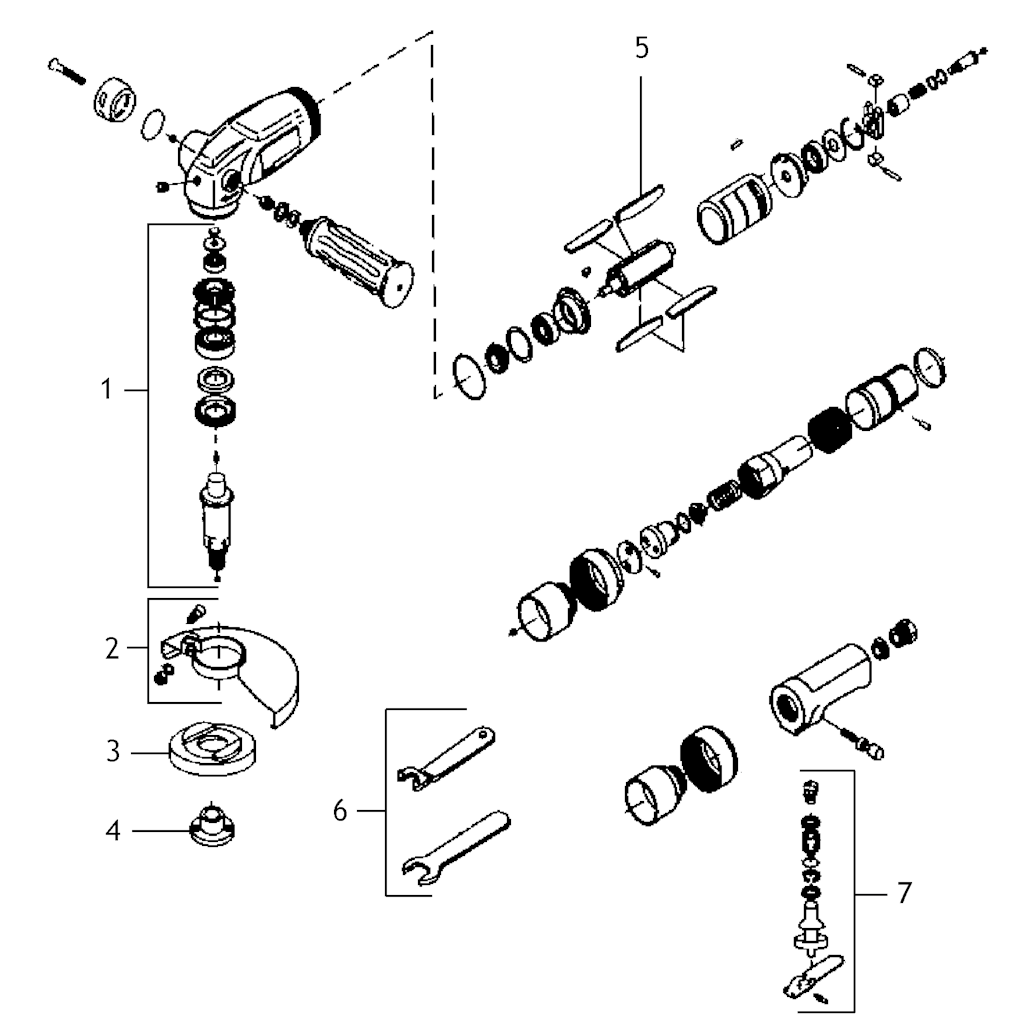 5
1
2
3
4
6
7