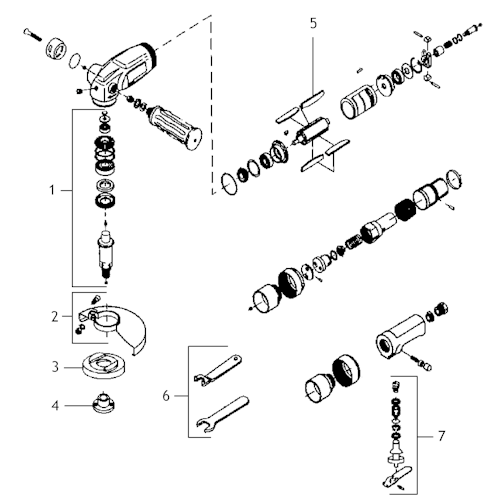 5
1
2
3
4
6
7