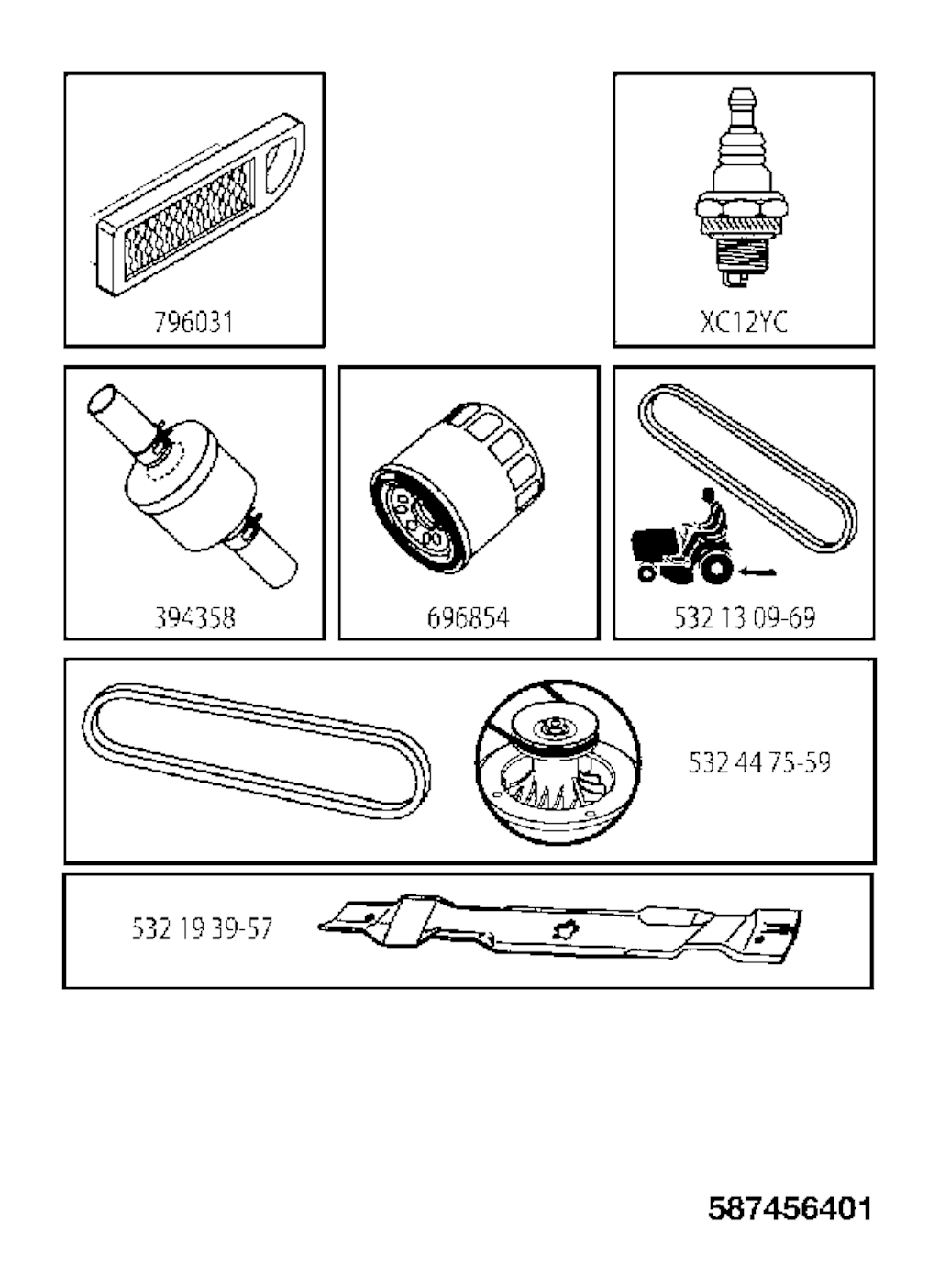 796031

XC12YC

394358

696854

532 13 09-69

532 44 75-59

532 19 39-57

587456401