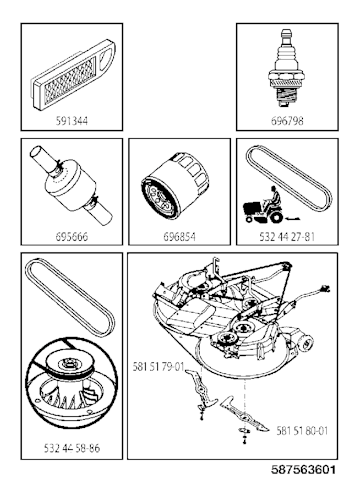 591344

696798

695666

696854

532 44 27-81

532 44 58-86

581 51 79-01

581 51 80-01

587563601