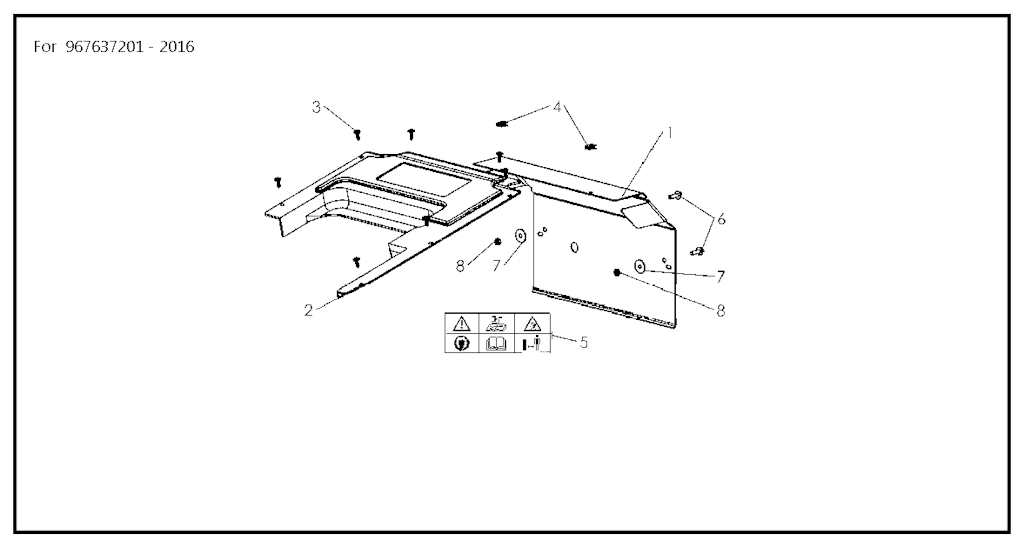 For 967637201 - 2016

3
4
1
6
8
7
7
8
2
5