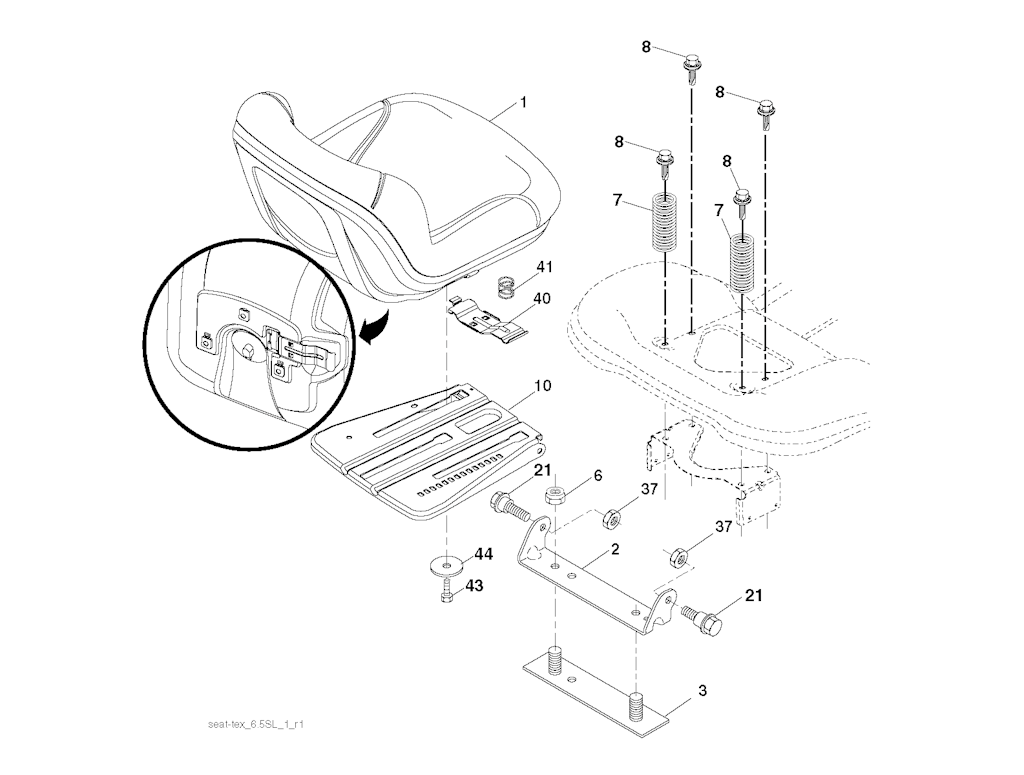 8
8
1
8
8
7
7
41
40
10
21
6
37
37
2
44
43
21
3
seat-tex_6.5SL_1_r1