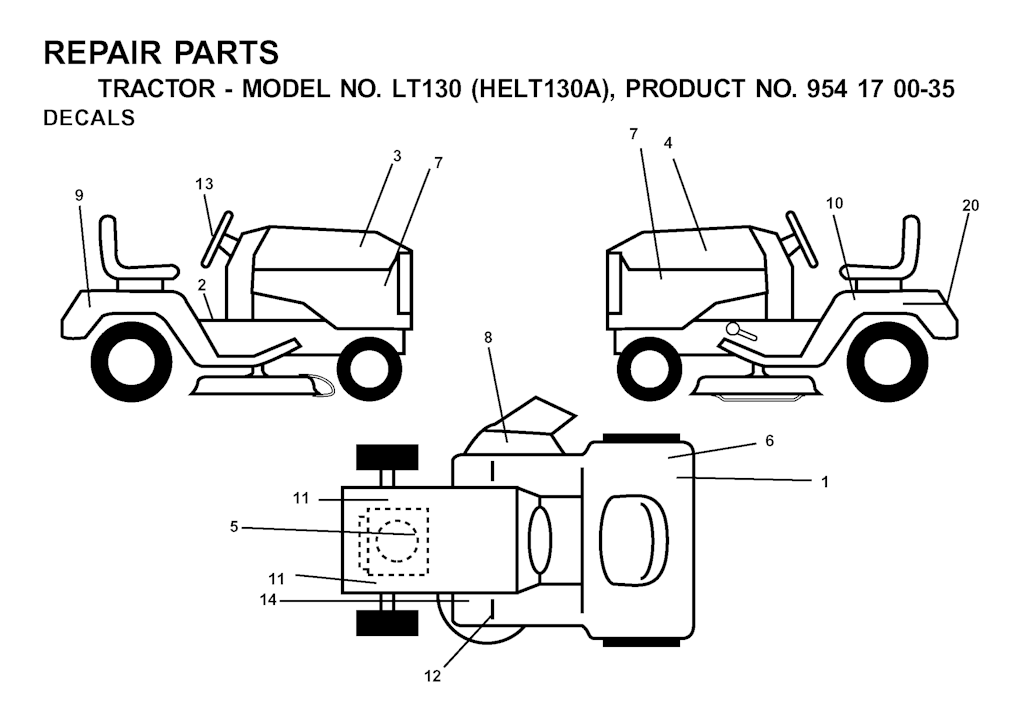 REPAIR PARTS
TRACTOR - MODEL NO. LT130 (HELT130A), PRODUCT NO. 954 17 00-35
DECALS

9
13
3
7
2
7
4
10
20
8
6
1
11
5
11
14
12