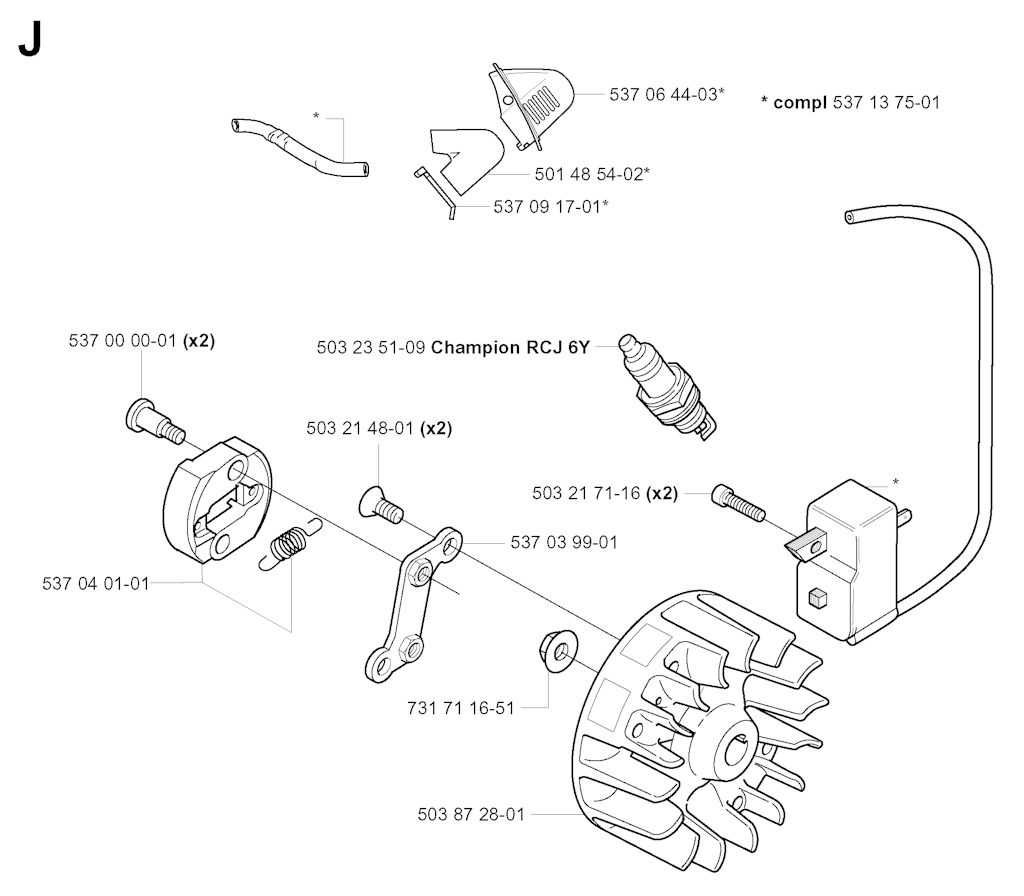 J

*

537 06 44-03*

* compl 537 13 75-01

501 48 54-02*

537 09 17-01*

537 00 00-01 (x2)

503 23 51-09 Champion RCJ 6Y

503 21 48-01 (x2)

503 21 71-16 (x2)

*

537 03 99-01

537 04 01-01

731 71 16-51

503 87 28-01