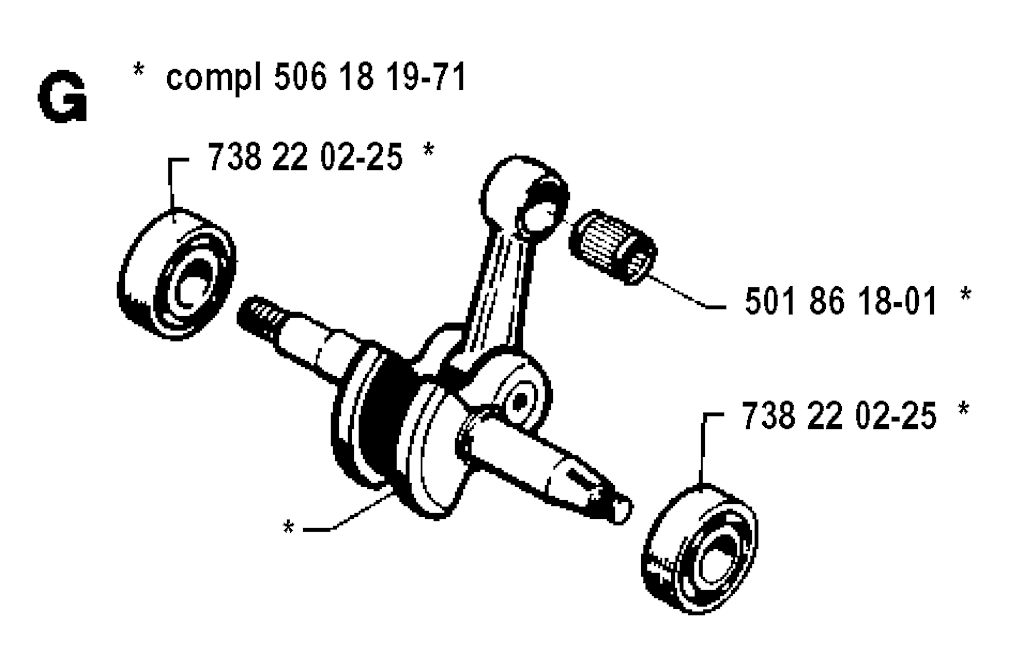 G

* compl 506 18 19-71

738 22 02-25 *

501 86 18-01 *

738 22 02-25 *

*