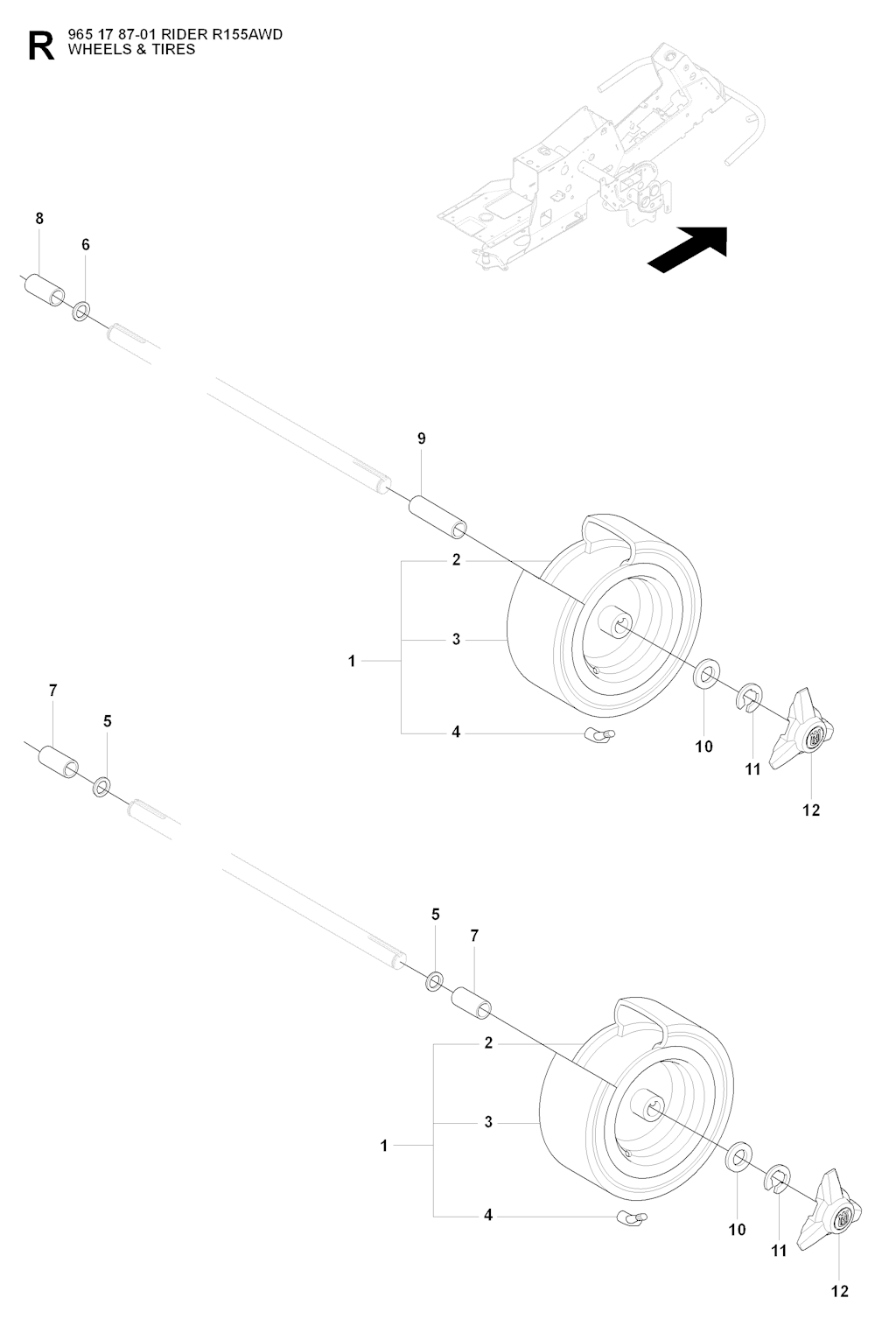 R 965 17 87-01 RIDER R155AWD
WHEELS & TIRES

8
6
9
2
3
1
4
10
11
12
7
5

5
7
2
3
1
4
10
11
12