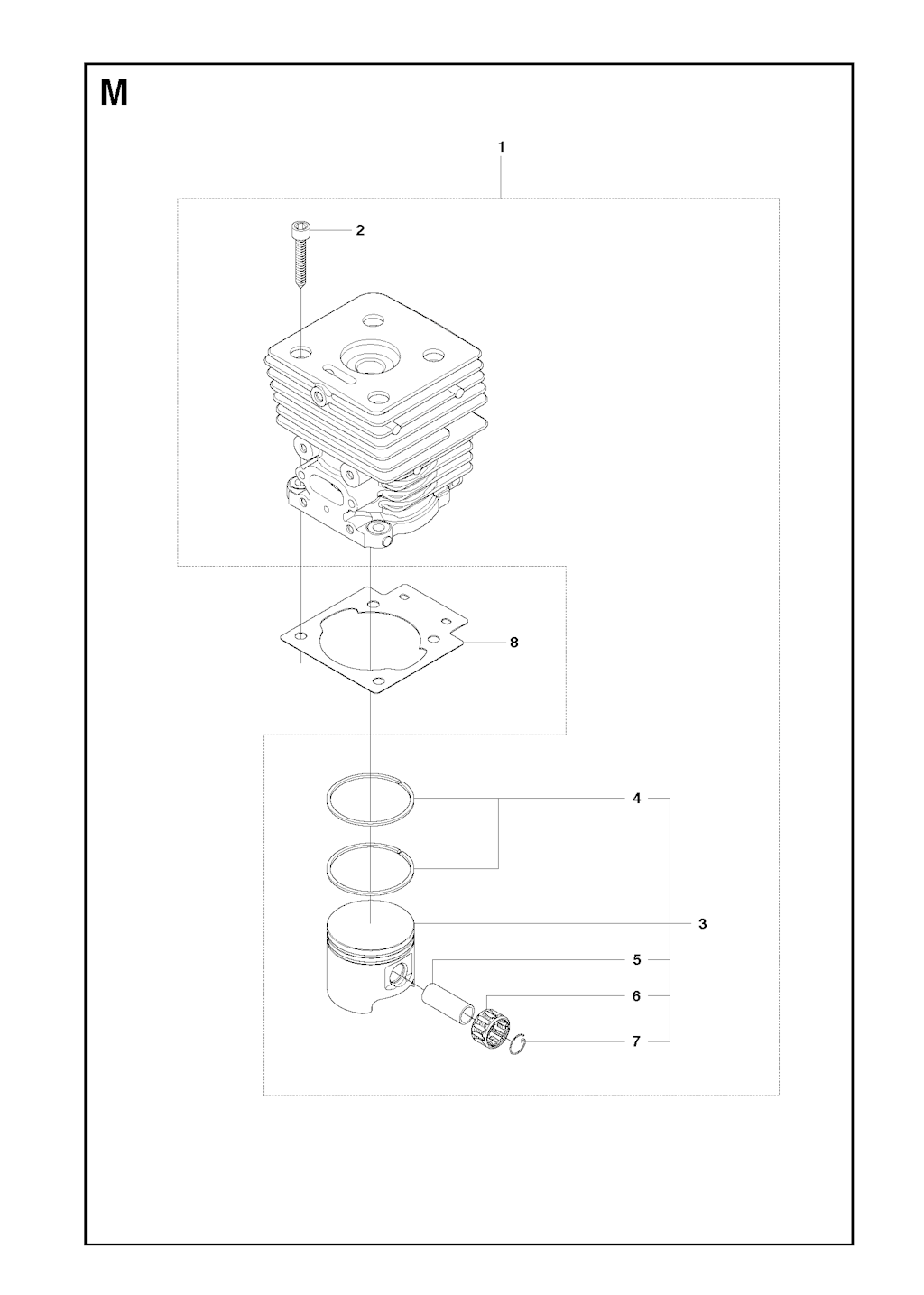 M

1

2

8

4

3

5

6

7