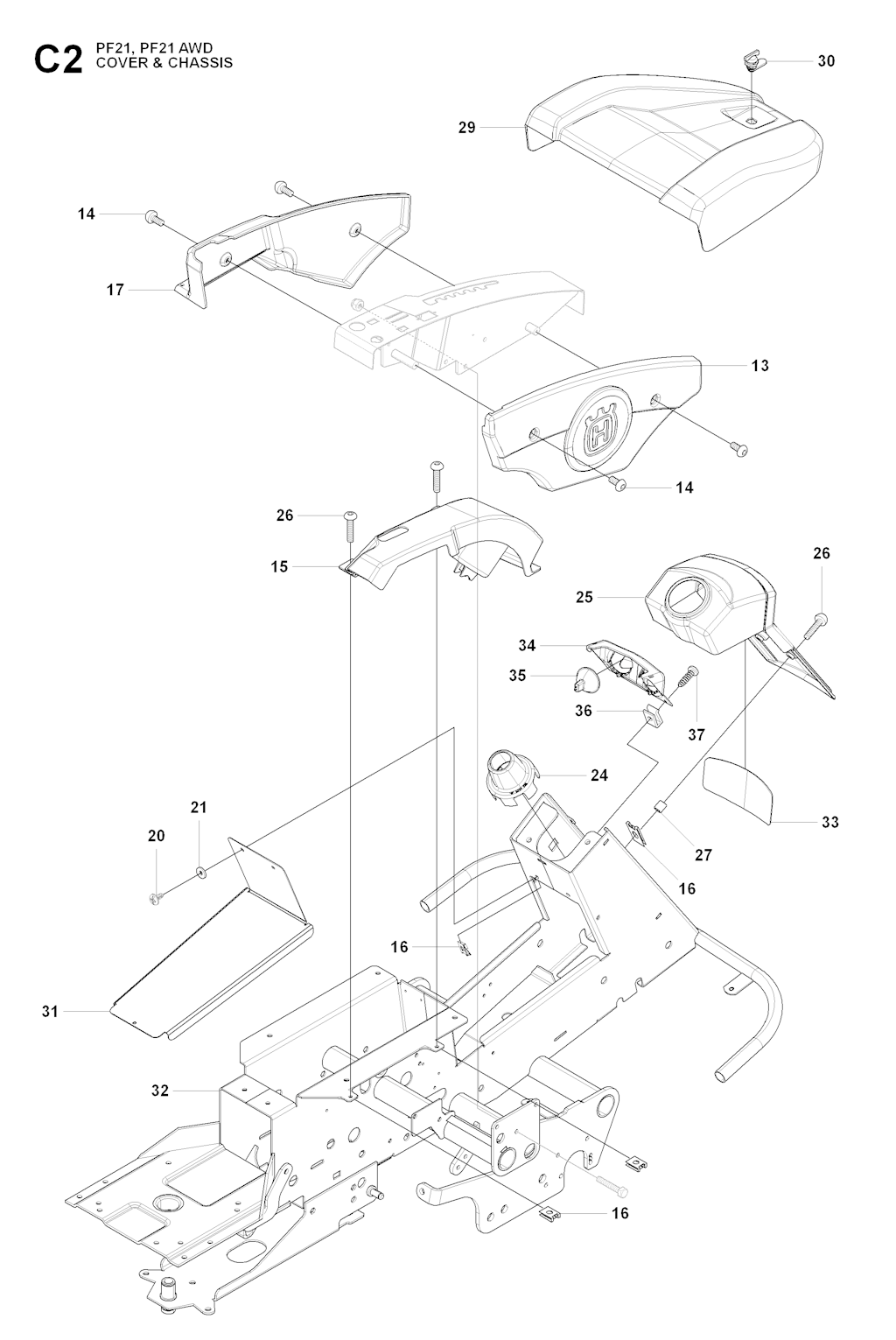 C2 PF21, PF21 AWD
COVER & CHASSIS

30
29
14
17
13
14
26
15
26
25
34
35
36
37
24
33
21
20
27
16
16
31
32
16