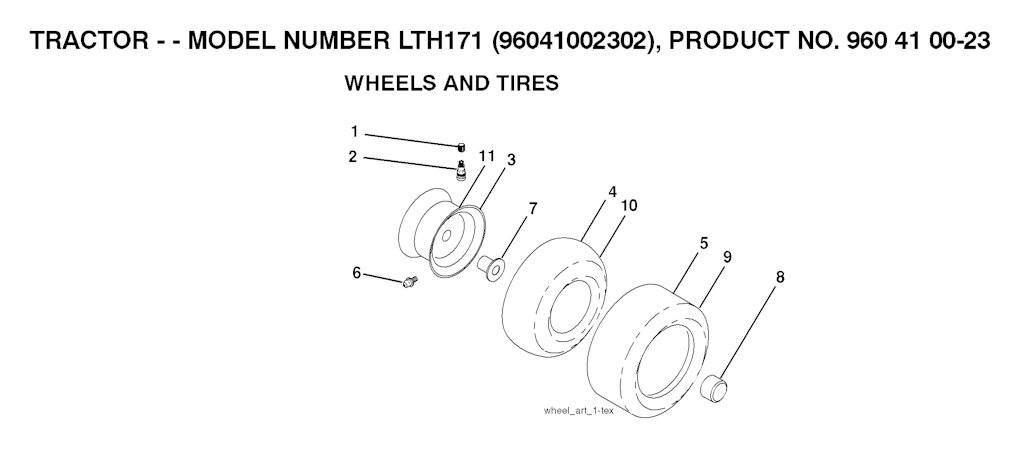 TRACTOR - - MODEL NUMBER LTH171 (96041002302), PRODUCT NO. 960 41 00-23

WHEELS AND TIRES

1
2
11
3
7
4
10
5
9
8
6

wheel_art_1-tex