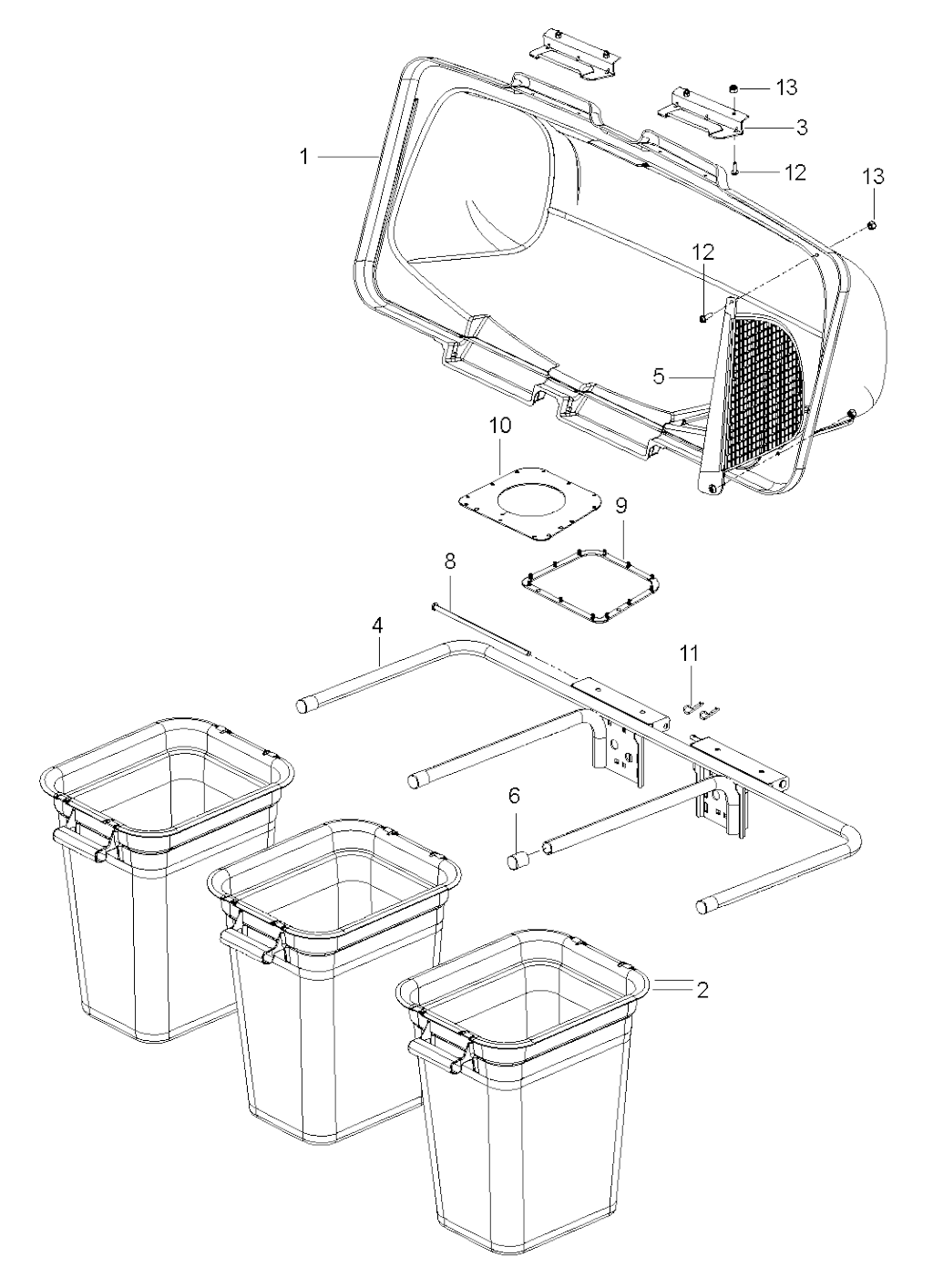 13
3
1
12
13
12
5
10
9
8
4
11
6
2