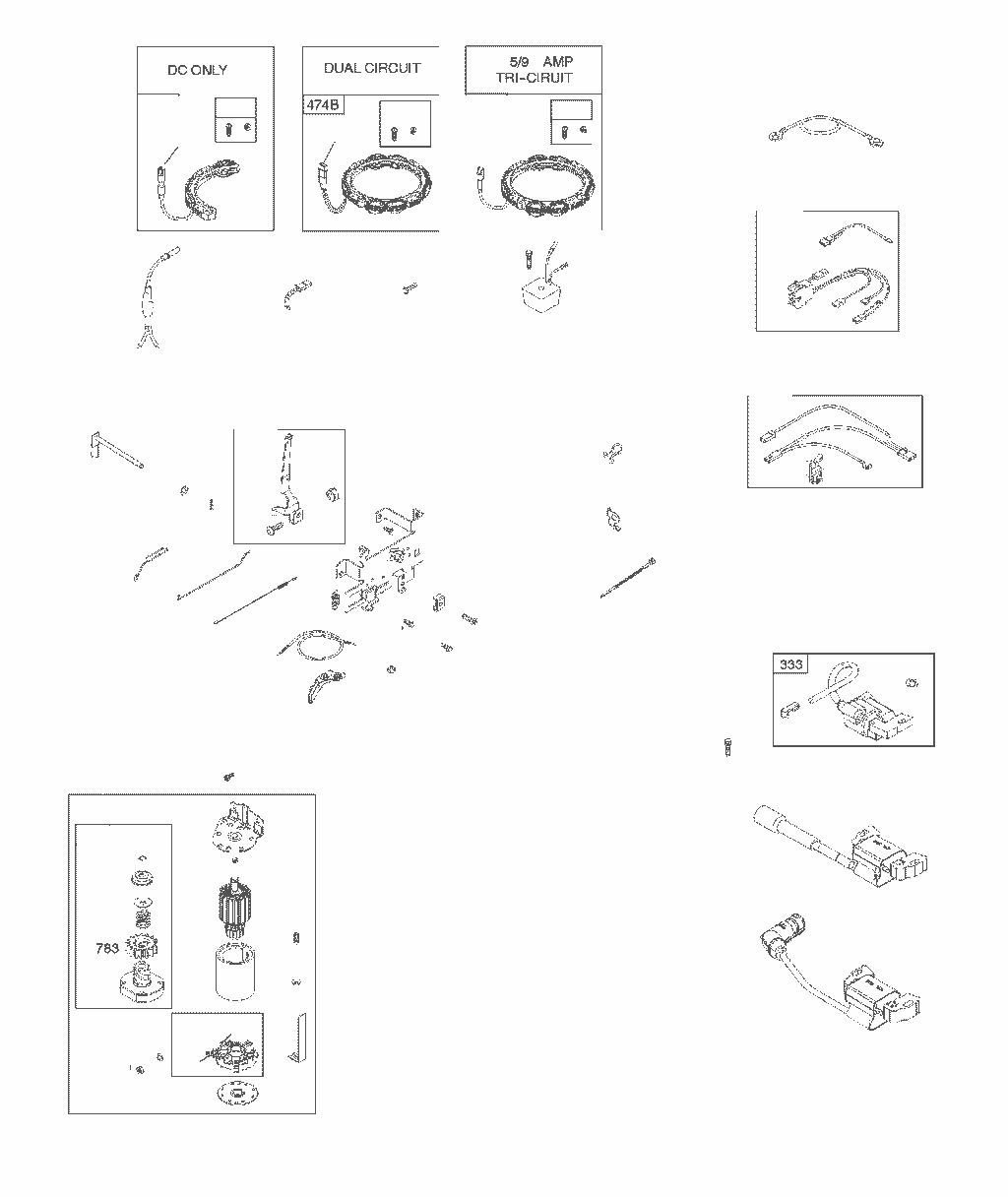 DC ONLY

DUAL CIRCUIT

474B

5/9 AMP
TRI-CIRUIT

333

783